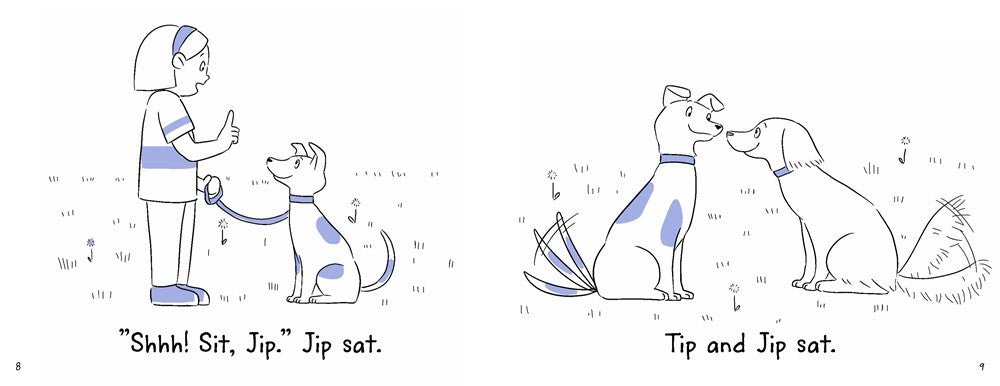 "Shhh! Sit, Jip." Jip sat.

8

Tip and Jip sat.

9