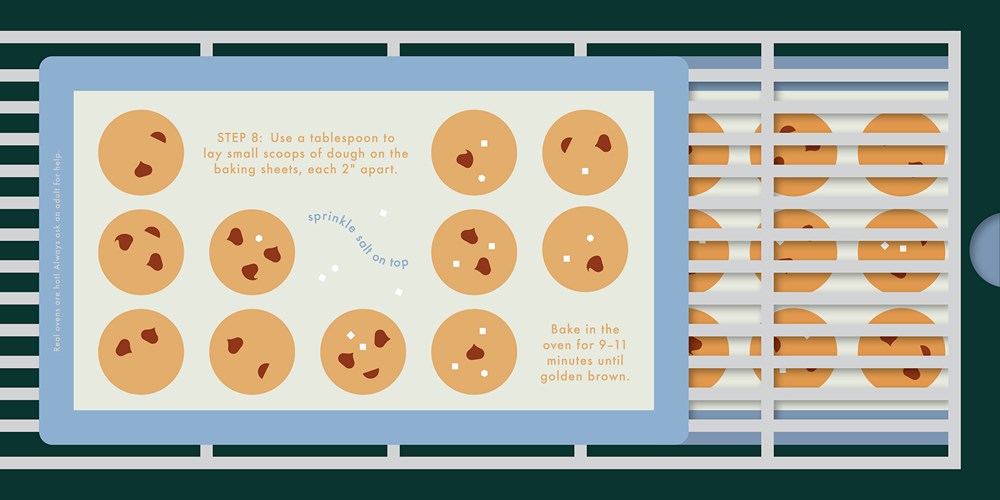 Real ovens are hot! Always ask an adult for help.

STEP 8: Use a tablespoon to lay small scoops of dough on the baking sheets, each 2" apart.

sprinkle salt on top

Bake in the oven for 9–11 minutes until golden brown.