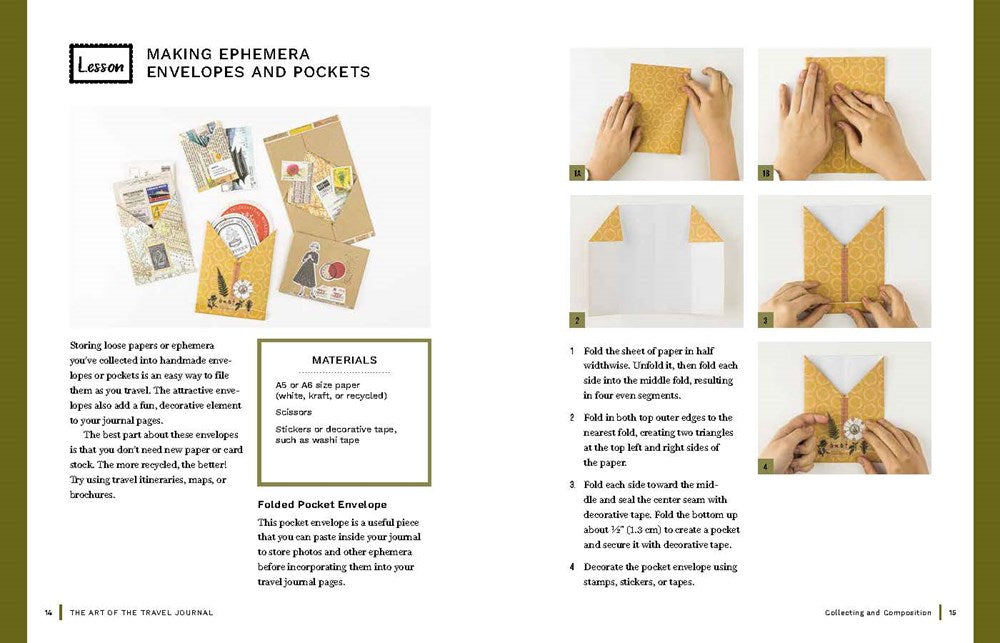 Lesson

MAKING EPHEMERA ENVELOPES AND POCKETS

Storing loose papers or ephemera you've collected into handmade envelopes or pockets is an easy way to file them as you travel. The attractive envelopes also add a fun, decorative element to your journal pages.

The best part about these envelopes is that you don't need new paper or card stock. The more recycled, the better! Try using travel itineraries, maps, or brochures.

MATERIALS

A5 or A6 size paper (white, kraft, or recycled)

Scissors

Stickers or decorative tape, such as washi tape

Folded Pocket Envelope

This pocket envelope is a useful piece that you can paste inside your journal to store photos and other ephemera before incorporating them into your travel journal pages.

1A

1B

2

3

4

1 Fold the sheet of paper in half widthwise. Unfold it, then fold each side into the middle fold, resulting in four even segments.

2 Fold in both top outer edges to the nearest fold, creating two triangles at the top left and right sides of the paper.

3 Fold each side toward the middle and seal the center seam with decorative tape. Fold the bottom up about ½" (1.3 cm) to create a pocket and secure it with decorative tape.

4 Decorate the pocket envelope using stamps, stickers, or tapes.

14 THE ART OF THE TRAVEL JOURNAL

Collecting and Composition 15