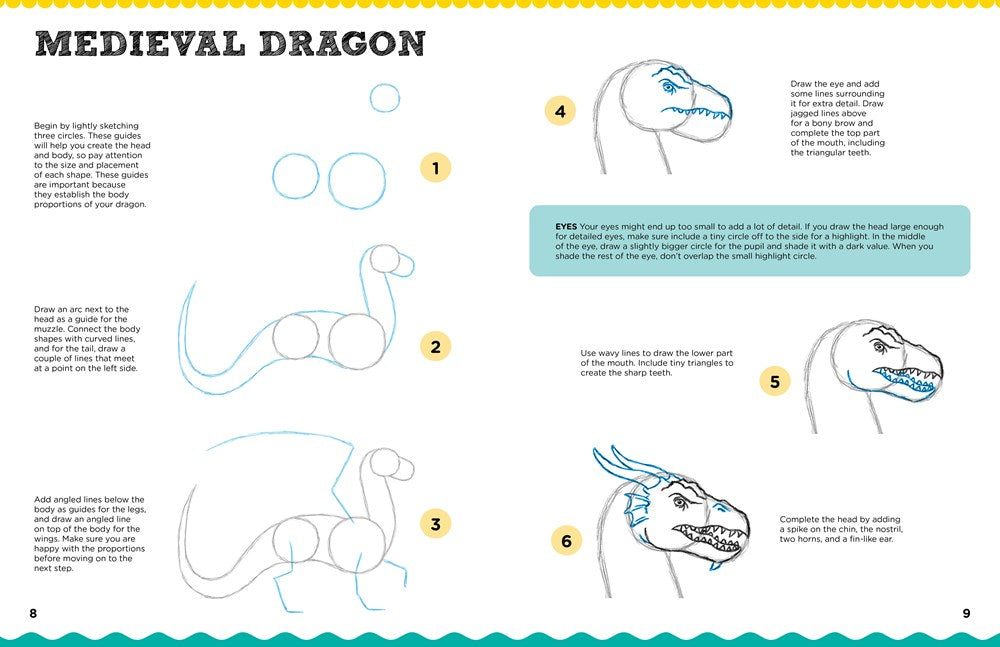 MEDIEVAL DRAGON

Begin by lightly sketching three circles. These guides will help you create the head and body, so pay attention to the size and placement of each shape. These guides are important because they establish the body proportions of your dragon.

1

Draw an arc next to the head as a guide for the muzzle. Connect the body shapes with curved lines, and for the tail, draw a couple of lines that meet at a point on the left side.

2

Add angled lines below the body as guides for the legs, and draw an angled line on top of the body for the wings. Make sure you are happy with the proportions before moving on to the next step.

3

8

4

Draw the eye and add some lines surrounding it for extra detail. Draw jagged lines above for a bony brow and complete the top part of the mouth, including the triangular teeth.

EYES Your eyes might end up too small to add a lot of detail. If you draw the head large enough for detailed eyes, make sure include a tiny circle off to the side for a highlight. In the middle of the eye, draw a slightly bigger circle for the pupil and shade it with a dark value. When you shade the rest of the eye, don't overlap the small highlight circle.

Use wavy lines to draw the lower part of the mouth. Include tiny triangles to create the sharp teeth.

5

6

Complete the head by adding a spike on the chin, the nostril, two horns, and a fin-like ear.

9