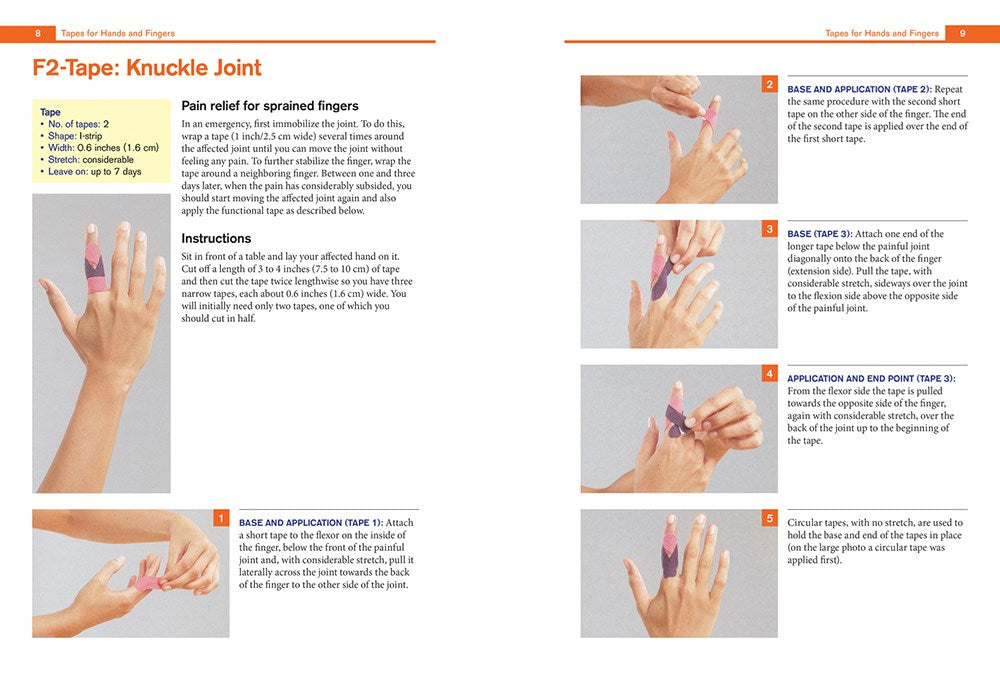 8 Tapes for Hands and Fingers

F2-Tape: Knuckle Joint

Tape
• No. of tapes: 2
• Shape: I-strip
• Width: 0.6 inches (1.6 cm)
• Stretch: considerable
• Leave on: up to 7 days

Pain relief for sprained fingers

In an emergency, first immobilize the joint. To do this, wrap a tape (1 inch/2.5 cm wide) several times around the affected joint until you can move the joint without feeling any pain. To further stabilize the finger, wrap the tape around a neighboring finger. Between one and three days later, when the pain has considerably subsided, you should start moving the affected joint again and also apply the functional tape as described below.

Instructions

Sit in front of a table and lay your affected hand on it. Cut off a length of 3 to 4 inches (7.5 to 10 cm) of tape and then cut the tape twice lengthwise so you have three narrow tapes, each about 0.6 inches (1.6 cm) wide. You will initially need only two tapes, one of which you should cut in half.

1

BASE AND APPLICATION (TAPE 1): Attach a short tape to the flexor on the inside of the finger, below the front of the painful joint and, with considerable stretch, pull it laterally across the joint towards the back of the finger to the other side of the joint.

Tapes for Hands and Fingers 9

2

BASE AND APPLICATION (TAPE 2): Repeat the same procedure with the second short tape on the other side of the finger. The end of the second tape is applied over the end of the first short tape.

3

BASE (TAPE 3): Attach one end of the longer tape below the painful joint diagonally onto the back of the finger (extension side). Pull the tape, with considerable stretch, sideways over the joint to the flexion side above the opposite side of the painful joint.

4

APPLICATION AND END POINT (TAPE 3): From the flexor side the tape is pulled towards the opposite side of the finger, again with considerable stretch, over the back of the joint up to the beginning of the tape.

5

Circular tapes, with no stretch, are used to hold the base and end of the tapes in place (on the large photo a circular tape was applied first).