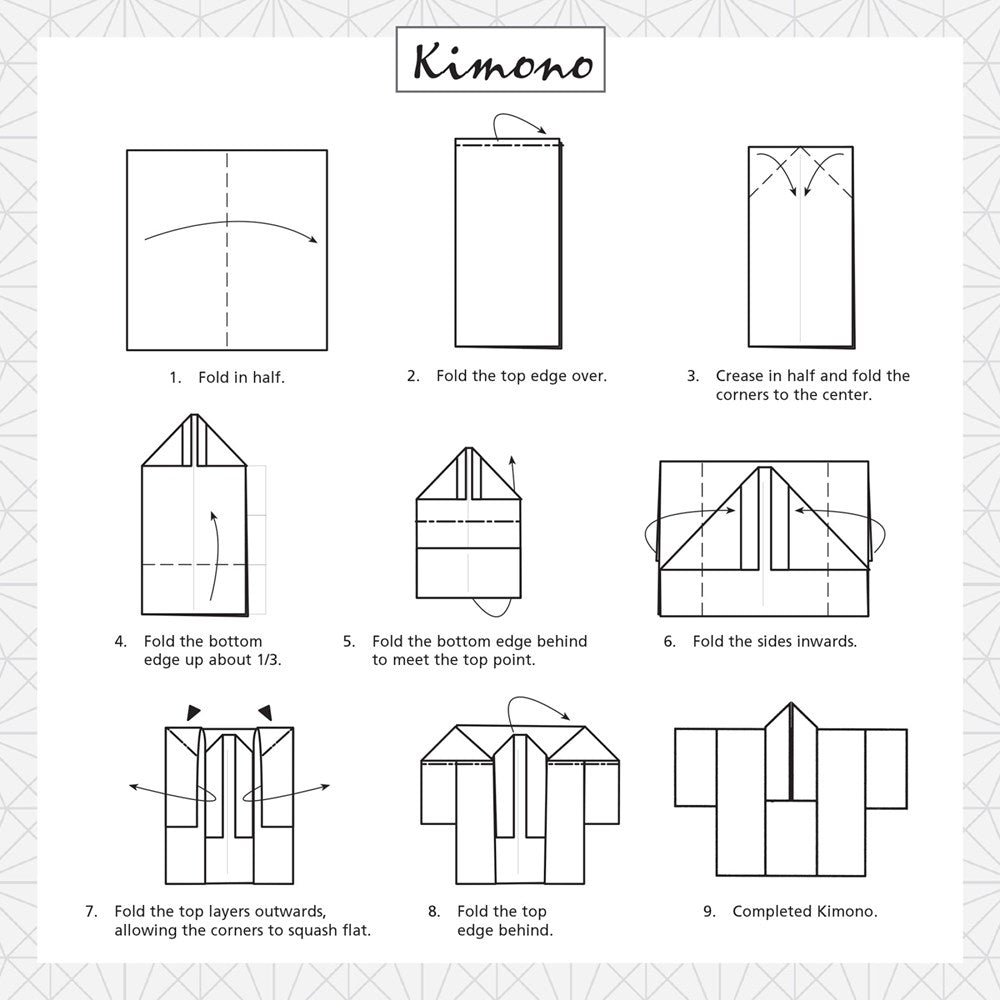 Kimono

1. Fold in half.

2. Fold the top edge over.

3. Crease in half and fold the corners to the center.

4. Fold the bottom edge up about 1/3.

5. Fold the bottom edge behind to meet the top point.

6. Fold the sides inwards.

7. Fold the top layers outwards, allowing the corners to squash flat.

8. Fold the top edge behind.

9. Completed Kimono.