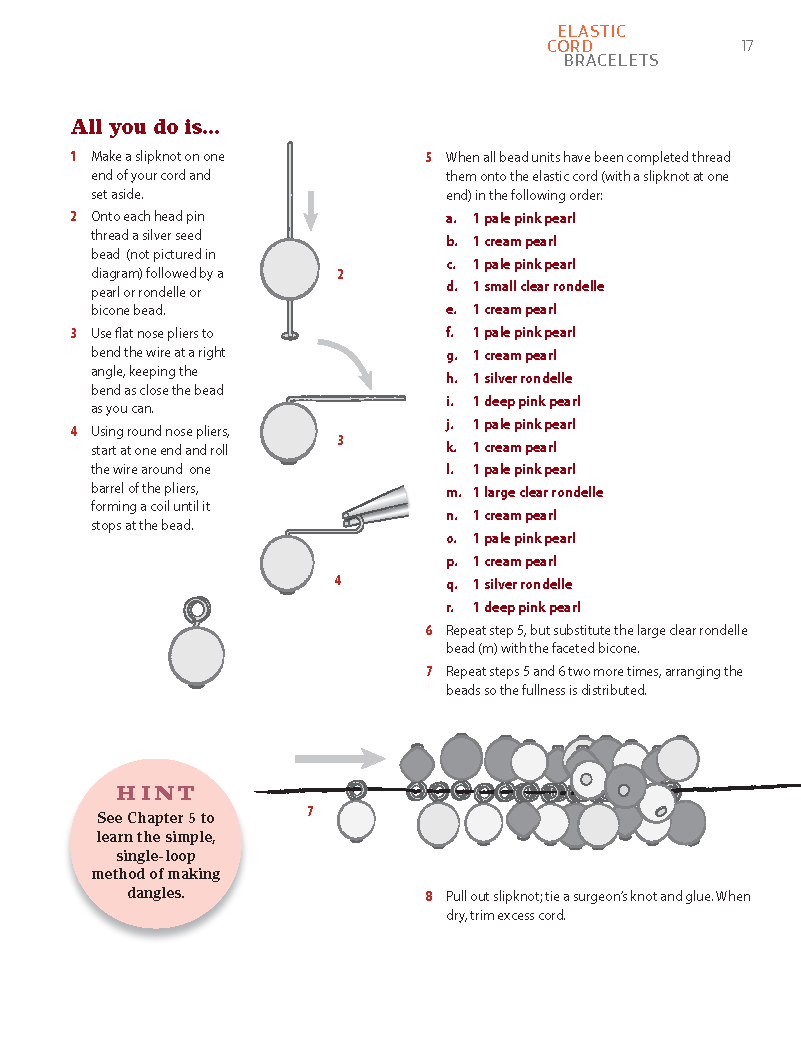 ELASTIC CORD BRACELETS 17

All you do is...

1 Make a slipknot on one end of your cord and set aside.

2 Onto each head pin thread a silver seed bead (not pictured in diagram) followed by a pearl or rondelle or bicone bead.

3 Use flat nose pliers to bend the wire at a right angle, keeping the bend as close the bead as you can.

4 Using round nose pliers, start at one end and roll the wire around one barrel of the pliers, forming a coil until it stops at the bead.

2

3

4

5 When all bead units have been completed thread them onto the elastic cord (with a slipknot at one end) in the following order:

a. 1 pale pink pearl
b. 1 cream pearl
c. 1 pale pink pearl
d. 1 small clear rondelle
e. 1 cream pearl
f. 1 pale pink pearl
g. 1 cream pearl
h. 1 silver rondelle
i. 1 deep pink pearl
j. 1 pale pink pearl
k. 1 cream pearl
l. 1 pale pink pearl
m. 1 large clear rondelle
n. 1 cream pearl
o. 1 pale pink pearl
p. 1 cream pearl
q. 1 silver rondelle
r. 1 deep pink pearl

6 Repeat step 5, but substitute the large clear rondelle bead (m) with the faceted bicone.

7 Repeat steps 5 and 6 two more times, arranging the beads so the fullness is distributed.

HINT
See Chapter 5 to learn the simple, single-loop method of making dangles.

7

8 Pull out slipknot; tie a surgeon's knot and glue. When dry, trim excess cord.