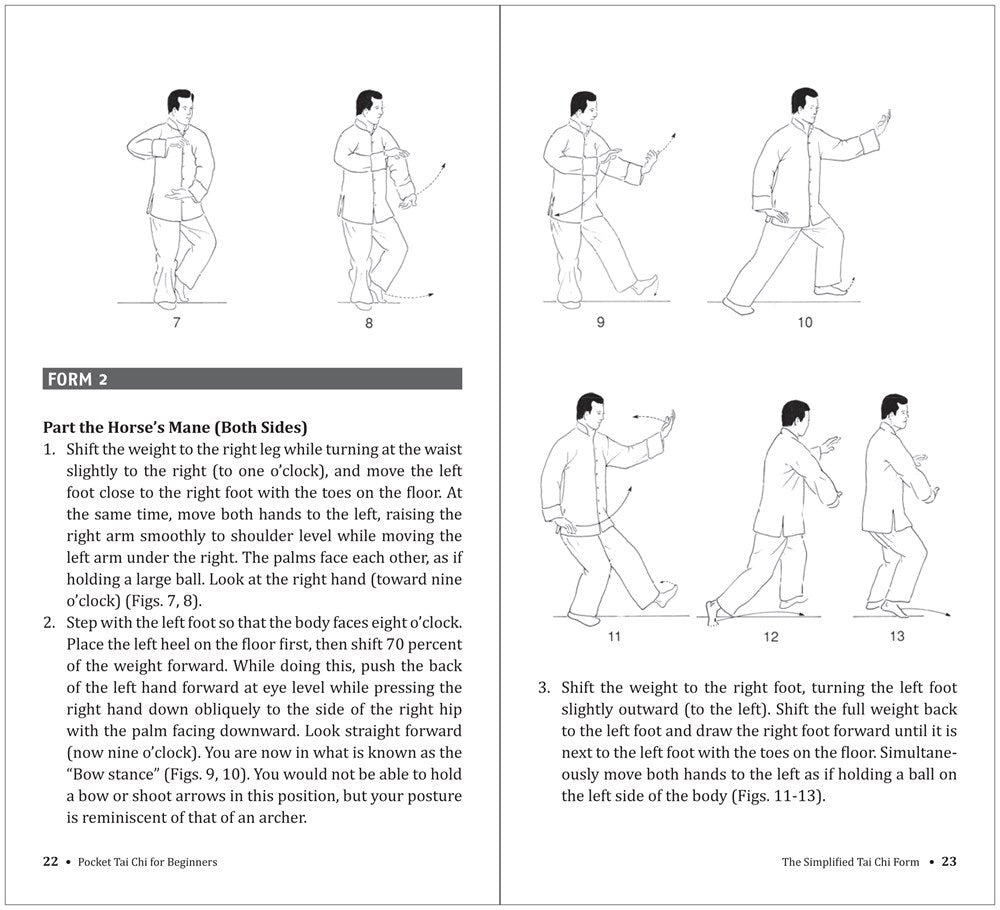 7

8

FORM 2

Part the Horse's Mane (Both Sides)

1. Shift the weight to the right leg while turning at the waist slightly to the right (to one o'clock), and move the left foot close to the right foot with the toes on the floor. At the same time, move both hands to the left, raising the right arm smoothly to shoulder level while moving the left arm under the right. The palms face each other, as if holding a large ball. Look at the right hand (toward nine o'clock) (Figs. 7, 8).

2. Step with the left foot so that the body faces eight o'clock. Place the left heel on the floor first, then shift 70 percent of the weight forward. While doing this, push the back of the left hand forward at eye level while pressing the right hand down obliquely to the side of the right hip with the palm facing downward. Look straight forward (now nine o'clock). You are now in what is known as the "Bow stance" (Figs. 9, 10). You would not be able to hold a bow or shoot arrows in this position, but your posture is reminiscent of that of an archer.

22 • Pocket Tai Chi for Beginners

9

10

11

12

13

3. Shift the weight to the right foot, turning the left foot slightly outward (to the left). Shift the full weight back to the left foot and draw the right foot forward until it is next to the left foot with the toes on the floor. Simultaneously move both hands to the left as if holding a ball on the left side of the body (Figs. 11-13).

The Simplified Tai Chi Form • 23