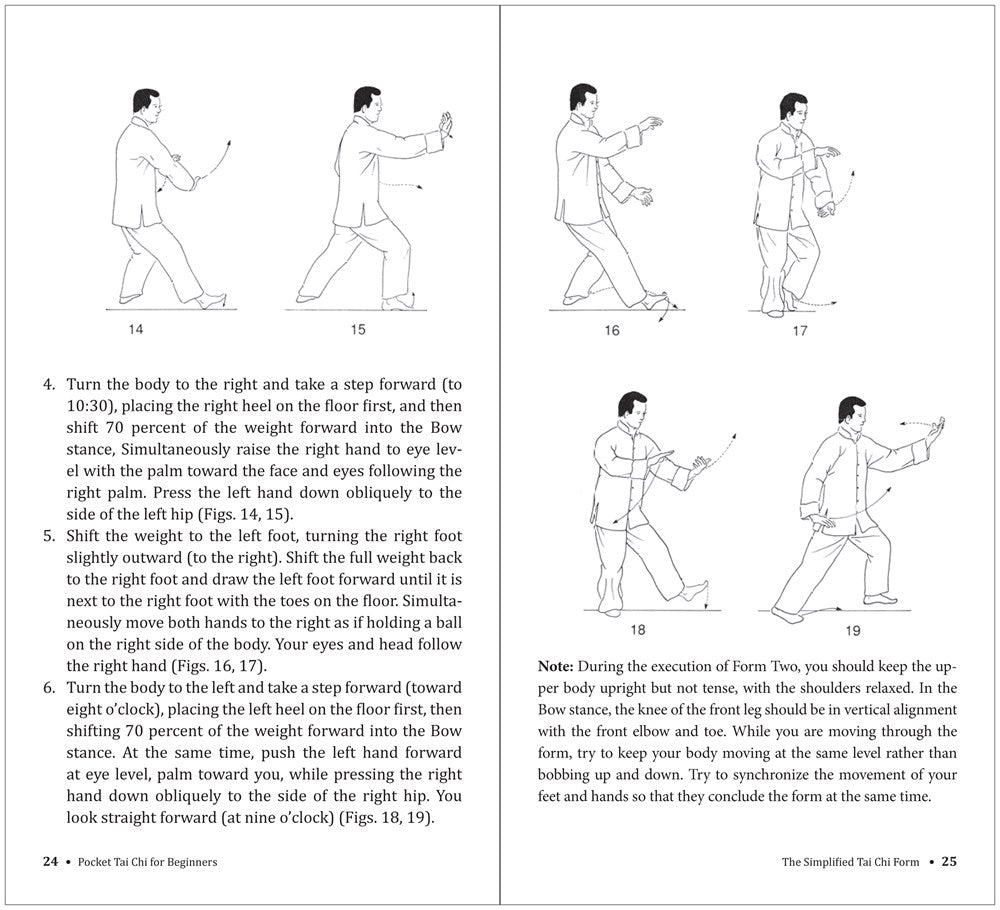 14

15

4. Turn the body to the right and take a step forward (to 10:30), placing the right heel on the floor first, and then shift 70 percent of the weight forward into the Bow stance, Simultaneously raise the right hand to eye level with the palm toward the face and eyes following the right palm. Press the left hand down obliquely to the side of the left hip (Figs. 14, 15).
5. Shift the weight to the left foot, turning the right foot slightly outward (to the right). Shift the full weight back to the right foot and draw the left foot forward until it is next to the right foot with the toes on the floor. Simultaneously move both hands to the right as if holding a ball on the right side of the body. Your eyes and head follow the right hand (Figs. 16, 17).
6. Turn the body to the left and take a step forward (toward eight o'clock), placing the left heel on the floor first, then shifting 70 percent of the weight forward into the Bow stance. At the same time, push the left hand forward at eye level, palm toward you, while pressing the right hand down obliquely to the side of the right hip. You look straight forward (at nine o'clock) (Figs. 18, 19).

24 • Pocket Tai Chi for Beginners

16

17

18

19

**Note:** During the execution of Form Two, you should keep the upper body upright but not tense, with the shoulders relaxed. In the Bow stance, the knee of the front leg should be in vertical alignment with the front elbow and toe. While you are moving through the form, try to keep your body moving at the same level rather than bobbing up and down. Try to synchronize the movement of your feet and hands so that they conclude the form at the same time.

The Simplified Tai Chi Form • 25