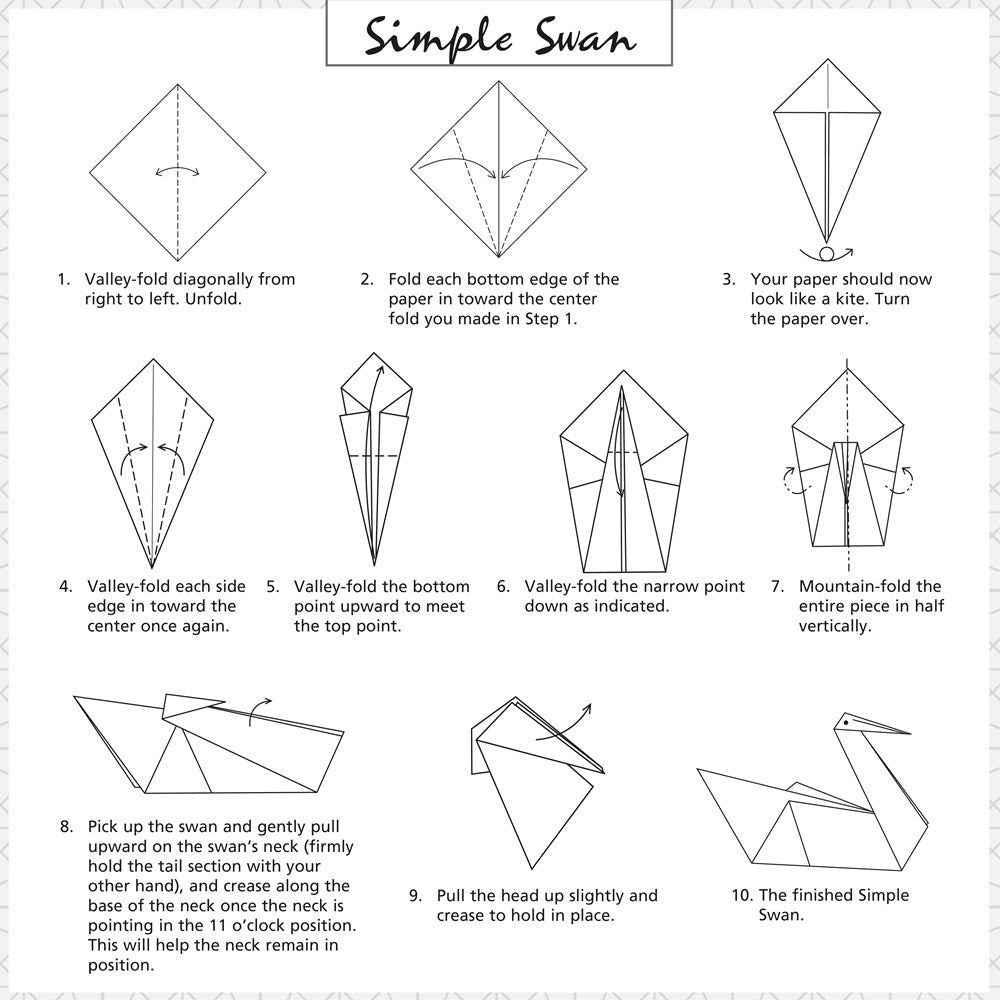 Simple Swan

1. Valley-fold diagonally from right to left. Unfold.

2. Fold each bottom edge of the paper in toward the center fold you made in Step 1.

3. Your paper should now look like a kite. Turn the paper over.

4. Valley-fold each side edge in toward the center once again.

5. Valley-fold the bottom point upward to meet the top point.

6. Valley-fold the narrow point down as indicated.

7. Mountain-fold the entire piece in half vertically.

8. Pick up the swan and gently pull upward on the swan's neck (firmly hold the tail section with your other hand), and crease along the base of the neck once the neck is pointing in the 11 o'clock position. This will help the neck remain in position.

9. Pull the head up slightly and crease to hold in place.

10. The finished Simple Swan.