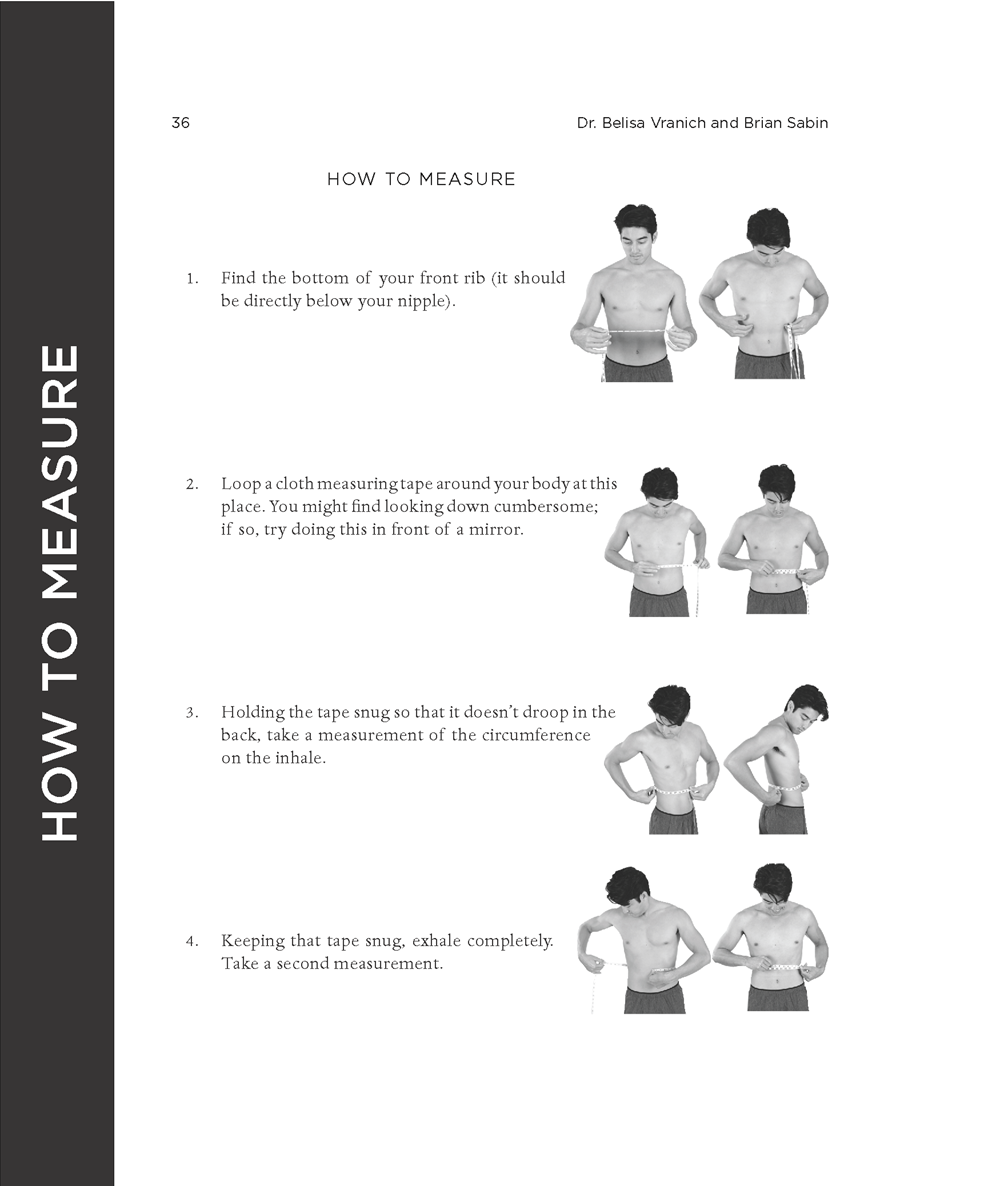 HOW TO MEASURE

36

Dr. Belisa Vranich and Brian Sabin

HOW TO MEASURE

1. Find the bottom of your front rib (it should be directly below your nipple).

2. Loop a cloth measuring tape around your body at this place. You might find looking down cumbersome; if so, try doing this in front of a mirror.

3. Holding the tape snug so that it doesn't droop in the back, take a measurement of the circumference on the inhale.

4. Keeping that tape snug, exhale completely. Take a second measurement.