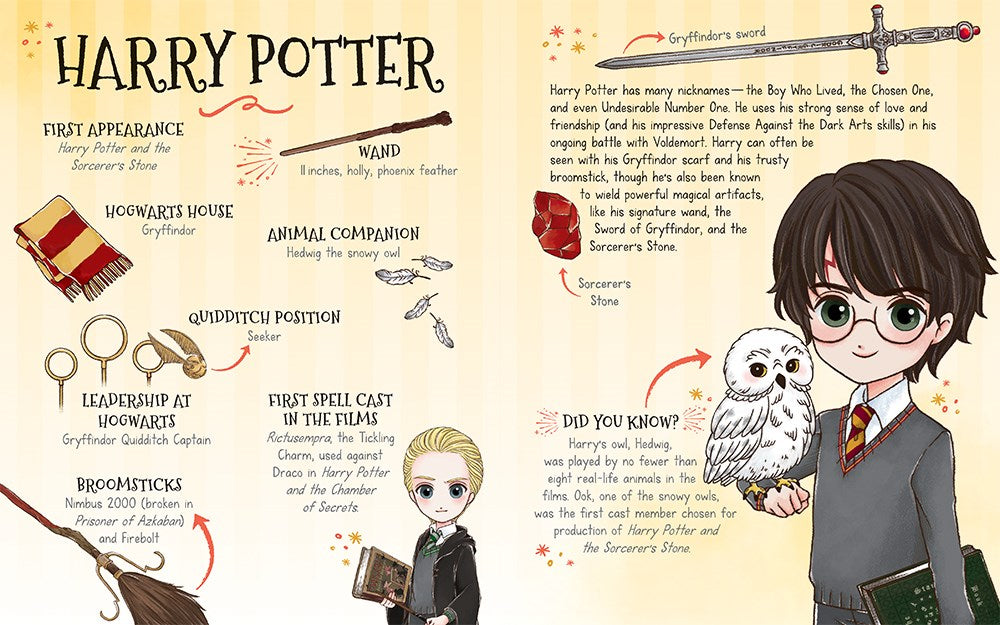 HARRY POTTER

FIRST APPEARANCE
Harry Potter and the Sorcerer's Stone

WAND
11 inches, holly, phoenix feather

HOGWARTS HOUSE
Gryffindor

ANIMAL COMPANION
Hedwig the snowy owl

QUIDDITCH POSITION
Seeker

LEADERSHIP AT HOGWARTS
Gryffindor Quidditch Captain

FIRST SPELL CAST IN THE FILMS
Rictusempra, the Tickling Charm, used against Draco in Harry Potter and the Chamber of Secrets.

BROOMSTICKS
Nimbus 2000 (broken in Prisoner of Azkaban) and Firebolt

Gryffindor's sword

Harry Potter has many nicknames—the Boy Who Lived, the Chosen One, and even Undesirable Number One. He uses his strong sense of love and friendship (and his impressive Defense Against the Dark Arts skills) in his ongoing battle with Voldemort. Harry can often be seen with his Gryffindor scarf and his trusty broomstick, though he's also been known to wield powerful magical artifacts, like his signature wand, the Sword of Gryffindor, and the Sorcerer's Stone.

Sorcerer's Stone

DID YOU KNOW?
Harry's owl, Hedwig, was played by no fewer than eight real-life animals in the films. Ook, one of the snowy owls, was the first cast member chosen for production of Harry Potter and the Sorcerer's Stone.