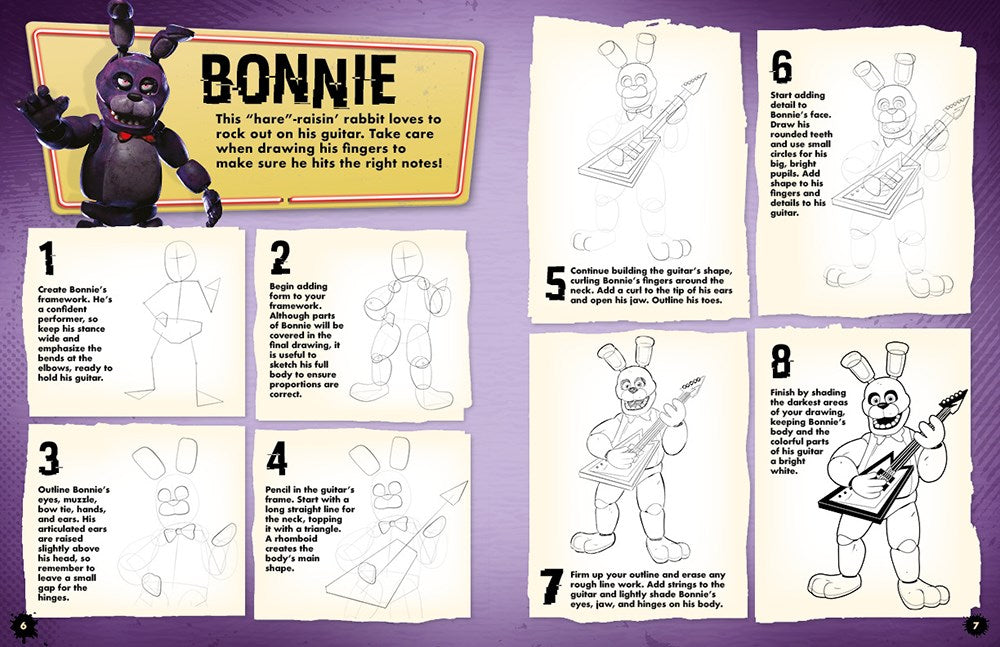 BONNIE

This "hare"-raisin' rabbit loves to rock out on his guitar. Take care when drawing his fingers to make sure he hits the right notes!

1

Create Bonnie's framework. He's a confident performer, so keep his stance wide and emphasize the bends at the elbows, ready to hold his guitar.

2

Begin adding form to your framework. Although parts of Bonnie will be covered in the final drawing, it is useful to sketch his full body to ensure proportions are correct.

3

Outline Bonnie's eyes, muzzle, bow tie, hands, and ears. His articulated ears are raised slightly above his head, so remember to leave a small gap for the hinges.

4

Pencil in the guitar's frame. Start with a long straight line for the neck, topping it with a triangle. A rhomboid creates the body's main shape.

5

Continue building the guitar's shape, curling Bonnie's fingers around the neck. Add a curl to the tip of his ears and open his jaw. Outline his toes.

6

Start adding detail to Bonnie's face. Draw his rounded teeth and use small circles for his big, bright pupils. Add shape to his fingers and details to his guitar.

7

Firm up your outline and erase any rough line work. Add strings to the guitar and lightly shade Bonnie's eyes, jaw, and hinges on his body.

8

Finish by shading the darkest areas of your drawing, keeping Bonnie's body and the colorful parts of his guitar a bright white.

6

7