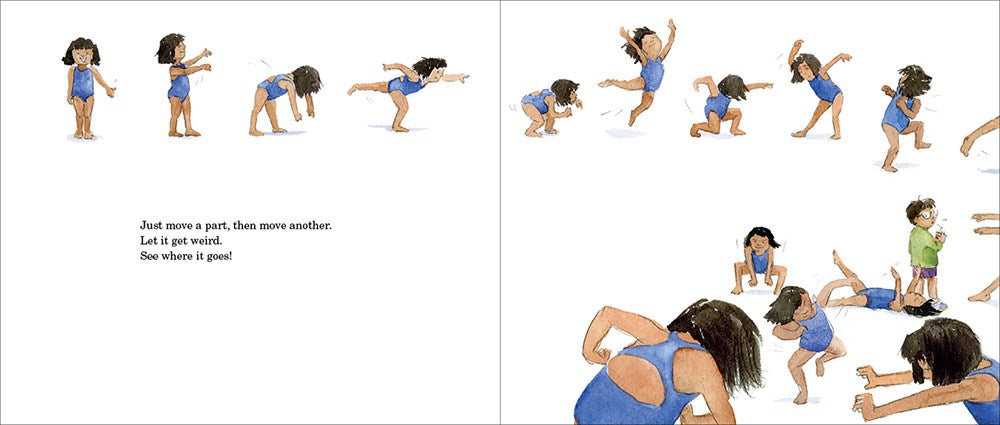 Just move a part, then move another.
Let it get weird.
See where it goes!