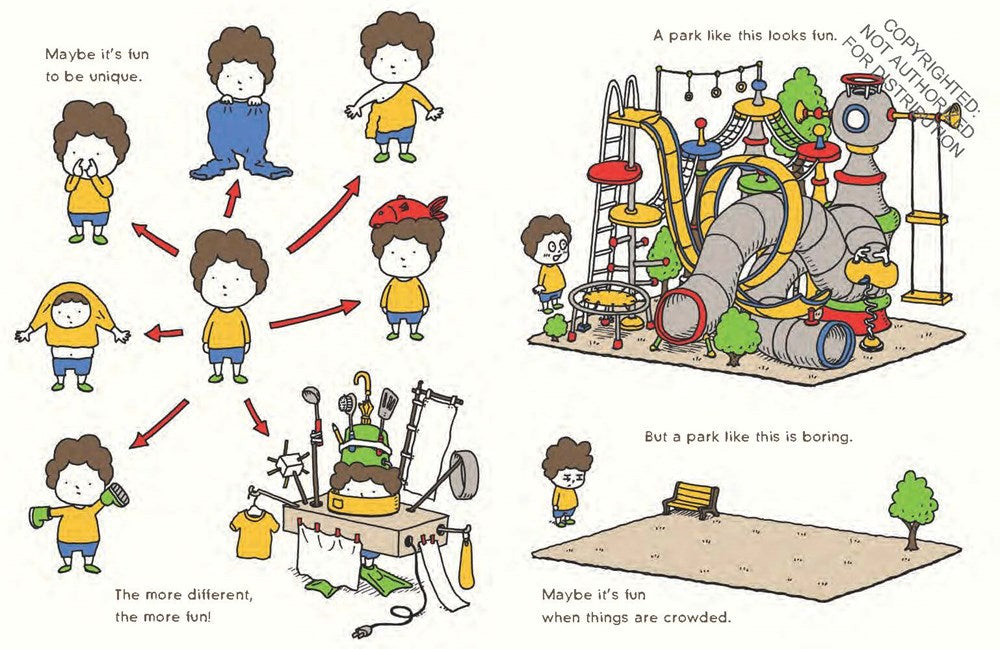 Maybe it's fun to be unique.

The more different, the more fun!

A park like this looks fun.

COPYRIGHTED: NOT AUTHORIZED FOR DISTRIBUTION

But a park like this is boring.

Maybe it's fun when things are crowded.