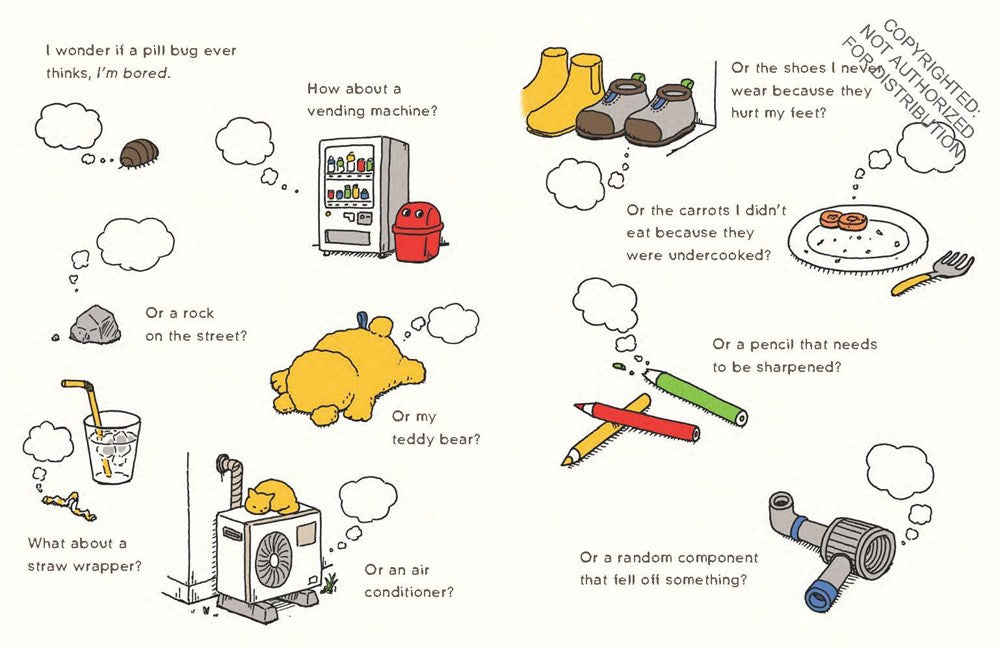 I wonder if a pill bug ever thinks, I'm bored.

How about a vending machine?

Or a rock on the street?

Or my teddy bear?

What about a straw wrapper?

Or an air conditioner?

Or the shoes I never wear because they hurt my feet?

COPYRIGHTED: NOT AUTHORIZED FOR DISTRIBUTION

Or the carrots I didn't eat because they were undercooked?

Or a pencil that needs to be sharpened?

Or a random component that fell off something?