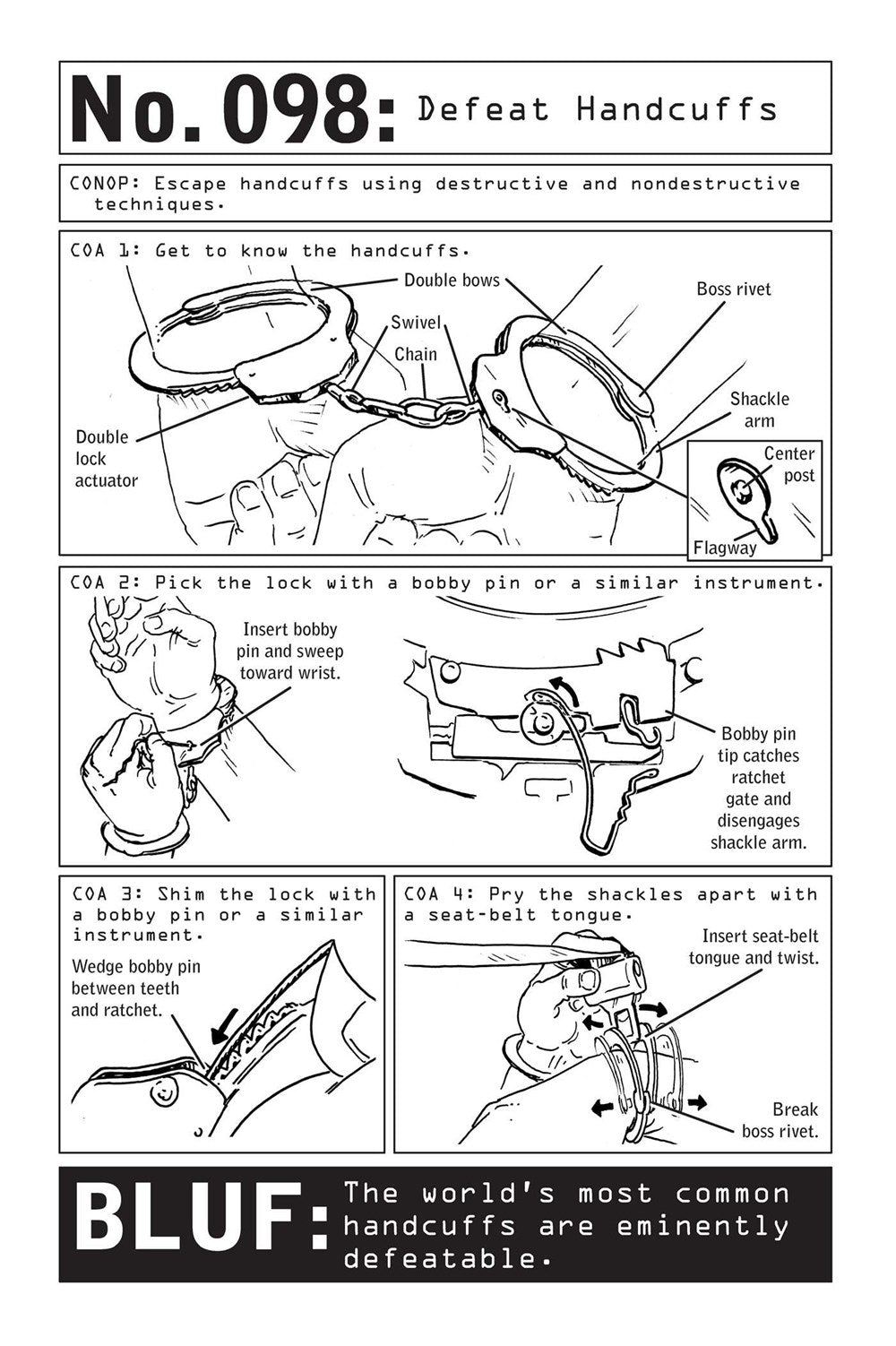 No. 098: Defeat Handcuffs

CONOP: Escape handcuffs using destructive and nondestructive techniques.

COA 1: Get to know the handcuffs.

Double bows

Boss rivet

Swivel

Chain

Shackle arm

Double lock actuator

Center post

Flagway

COA 2: Pick the lock with a bobby pin or a similar instrument.

Insert bobby pin and sweep toward wrist.

Bobby pin tip catches ratchet gate and disengages shackle arm.

COA 3: Shim the lock with a bobby pin or a similar instrument.

Wedge bobby pin between teeth and ratchet.

COA 4: Pry the shackles apart with a seat-belt tongue.

Insert seat-belt tongue and twist.

Break boss rivet.

BLUF: The world's most common handcuffs are eminently defeatable.