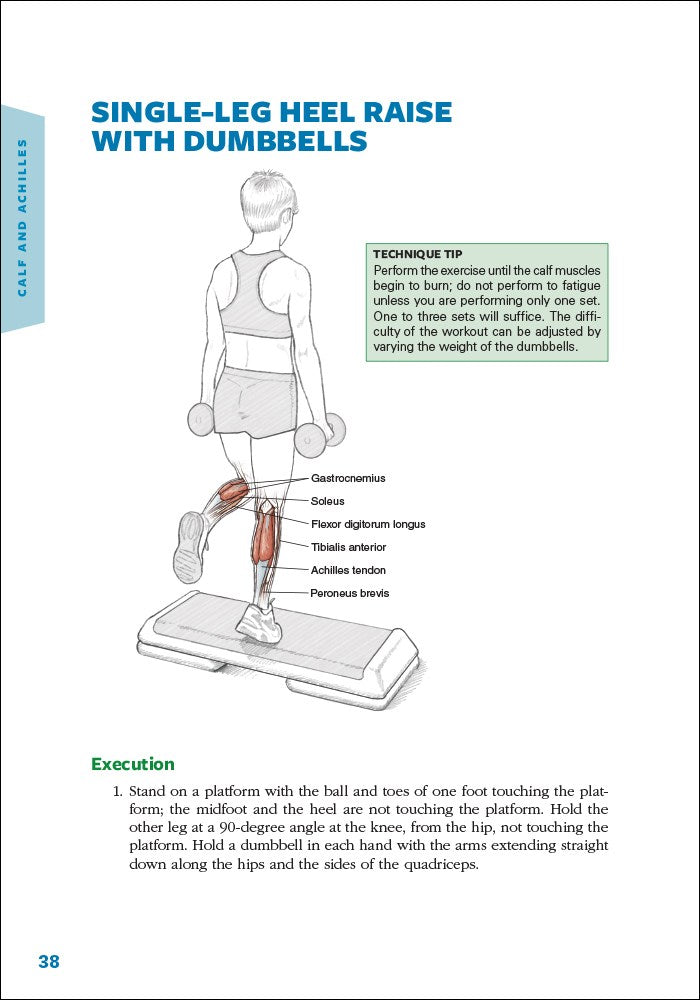 CALF AND ACHILLES

SINGLE-LEG HEEL RAISE WITH DUMBBELLS

TECHNIQUE TIP
Perform the exercise until the calf muscles begin to burn; do not perform to fatigue unless you are performing only one set. One to three sets will suffice. The difficulty of the workout can be adjusted by varying the weight of the dumbbells.

Gastrocnemius
Soleus
Flexor digitorum longus
Tibialis anterior
Achilles tendon
Peroneus brevis

Execution

1. Stand on a platform with the ball and toes of one foot touching the platform; the midfoot and the heel are not touching the platform. Hold the other leg at a 90-degree angle at the knee, from the hip, not touching the platform. Hold a dumbbell in each hand with the arms extending straight down along the hips and the sides of the quadriceps.

38