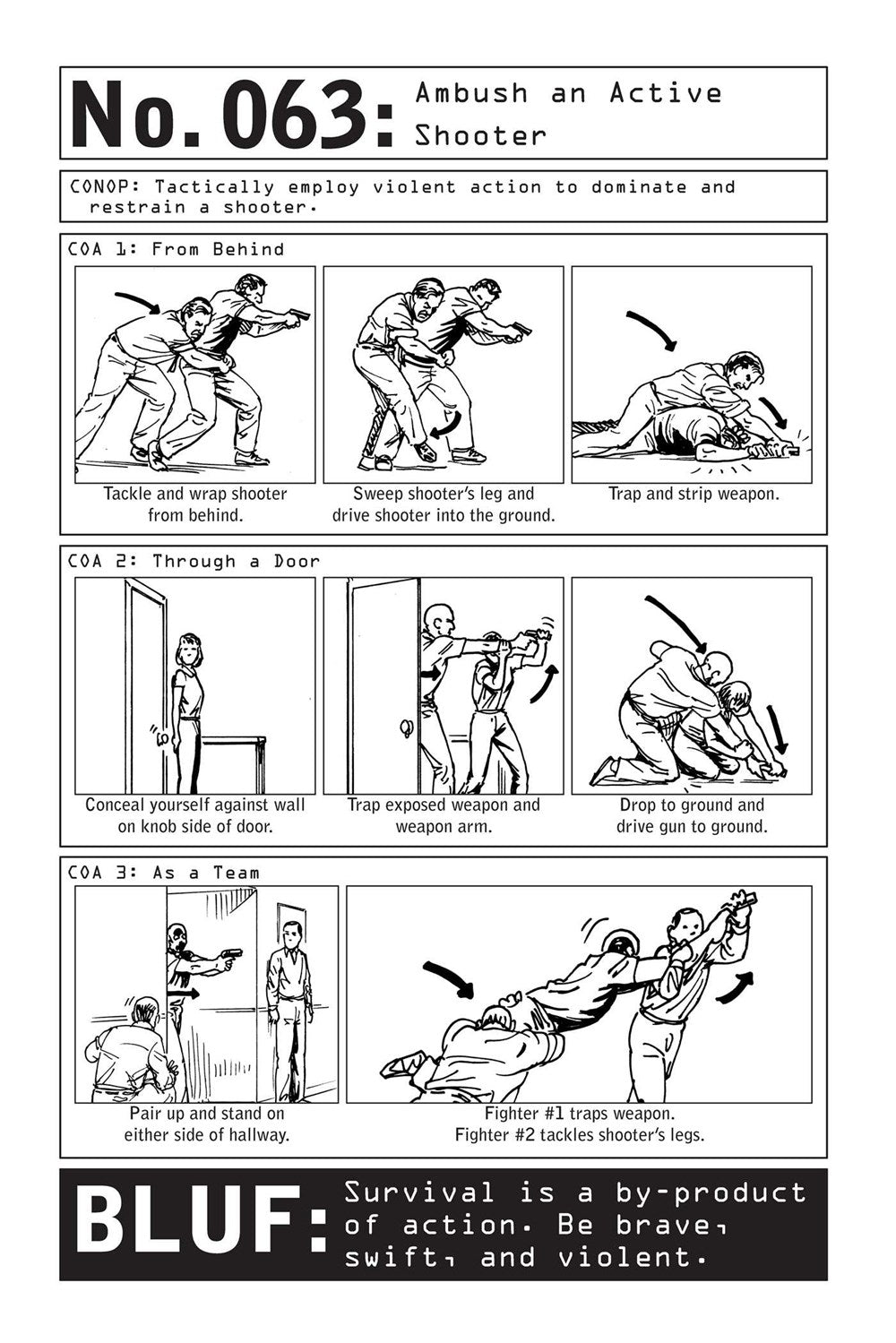 No. 063: Ambush an Active Shooter

CONOP: Tactically employ violent action to dominate and restrain a shooter.

COA 1: From Behind

Tackle and wrap shooter from behind.

Sweep shooter's leg and drive shooter into the ground.

Trap and strip weapon.

COA 2: Through a Door

Conceal yourself against wall on knob side of door.

Trap exposed weapon and weapon arm.

Drop to ground and drive gun to ground.

COA 3: As a Team

Pair up and stand on either side of hallway.

Fighter #1 traps weapon. Fighter #2 tackles shooter's legs.

BLUF: Survival is a by-product of action. Be brave, swift, and violent.