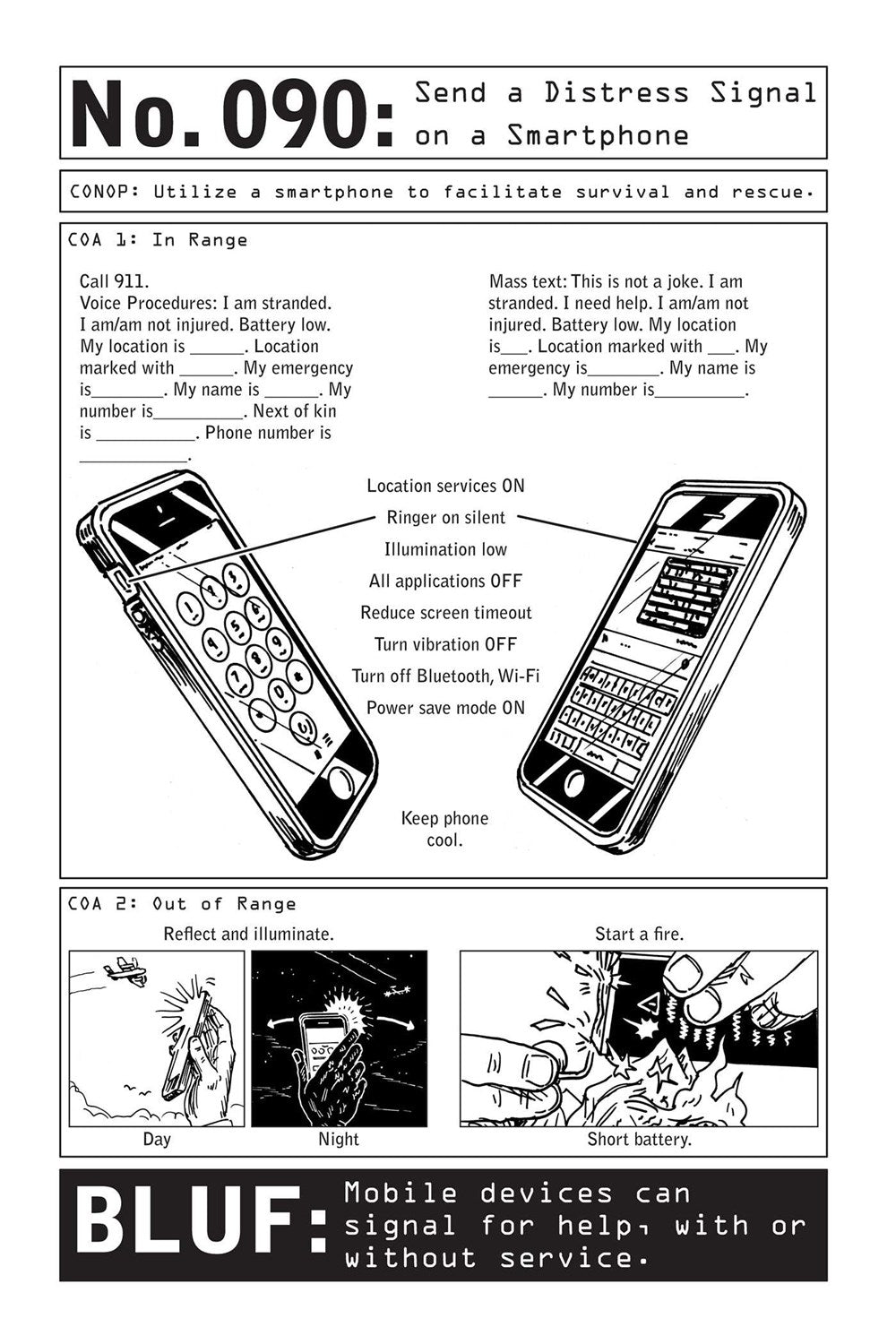 No. 090: Send a Distress Signal on a Smartphone

CONOP: Utilize a smartphone to facilitate survival and rescue.

COA 1: In Range

Call 911.
Voice Procedures: I am stranded. I am/am not injured. Battery low. My location is ______. Location marked with ______. My emergency is________. My name is ______. My number is__________. Next of kin is ___________. Phone number is ____________.

Mass text: This is not a joke. I am stranded. I need help. I am/am not injured. Battery low. My location is___. Location marked with ___. My emergency is________. My name is ______. My number is__________.

Location services ON
Ringer on silent
Illumination low
All applications OFF
Reduce screen timeout
Turn vibration OFF
Turn off Bluetooth, Wi-Fi
Power save mode ON

Keep phone cool.

COA 2: Out of Range

Reflect and illuminate.

Day

Night

Start a fire.

Short battery.

BLUF: Mobile devices can signal for help, with or without service.