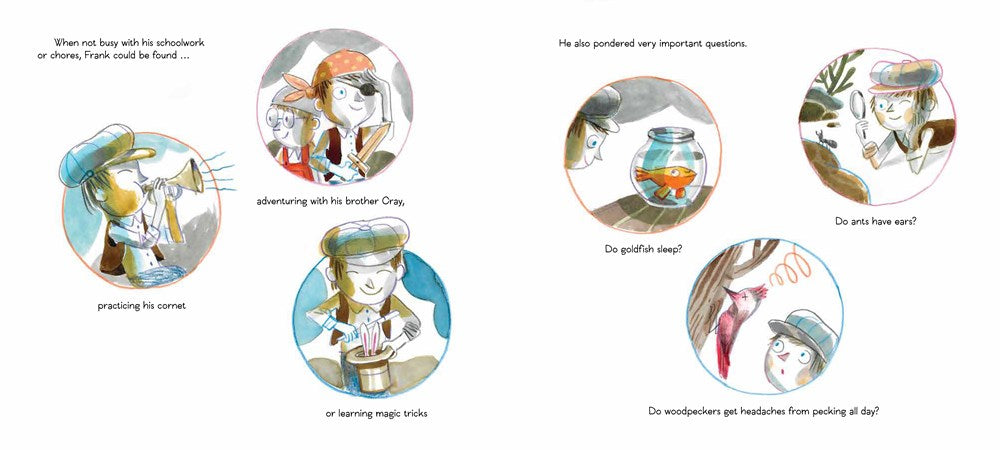 When not busy with his schoolwork or chores, Frank could be found ...

practicing his cornet

adventuring with his brother Cray,

or learning magic tricks

He also pondered very important questions.

Do goldfish sleep?

Do ants have ears?

Do woodpeckers get headaches from pecking all day?