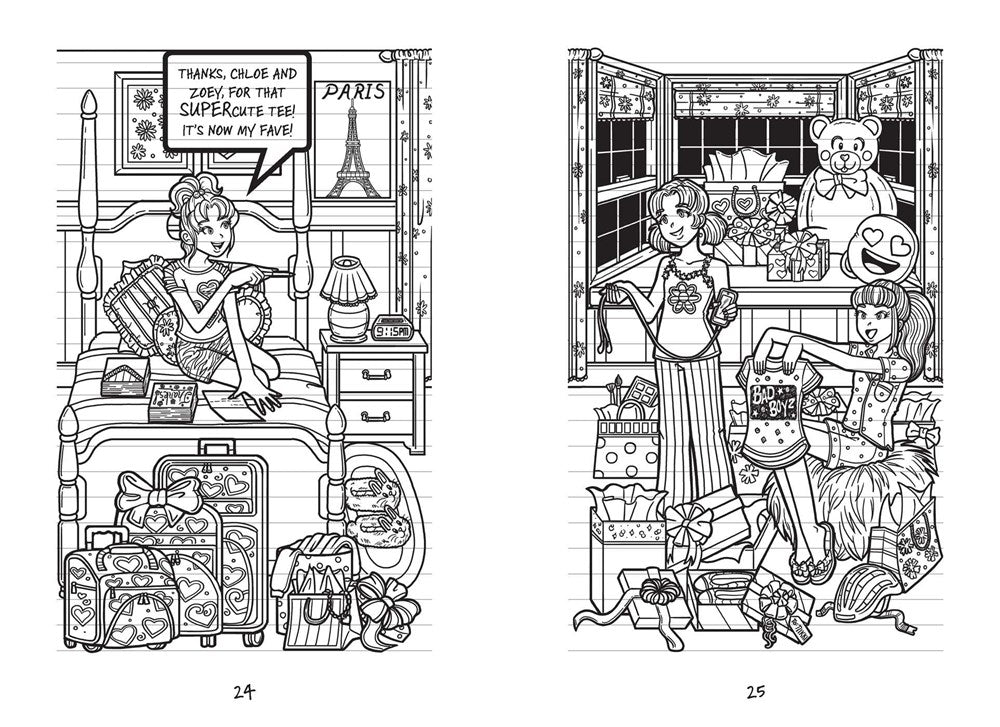 THANKS, CHLOE AND ZOEY, FOR THAT SUPERCUTE TEE! IT'S NOW MY FAVE!

PARIS

9:15PM

24

BAD BOYZ

25