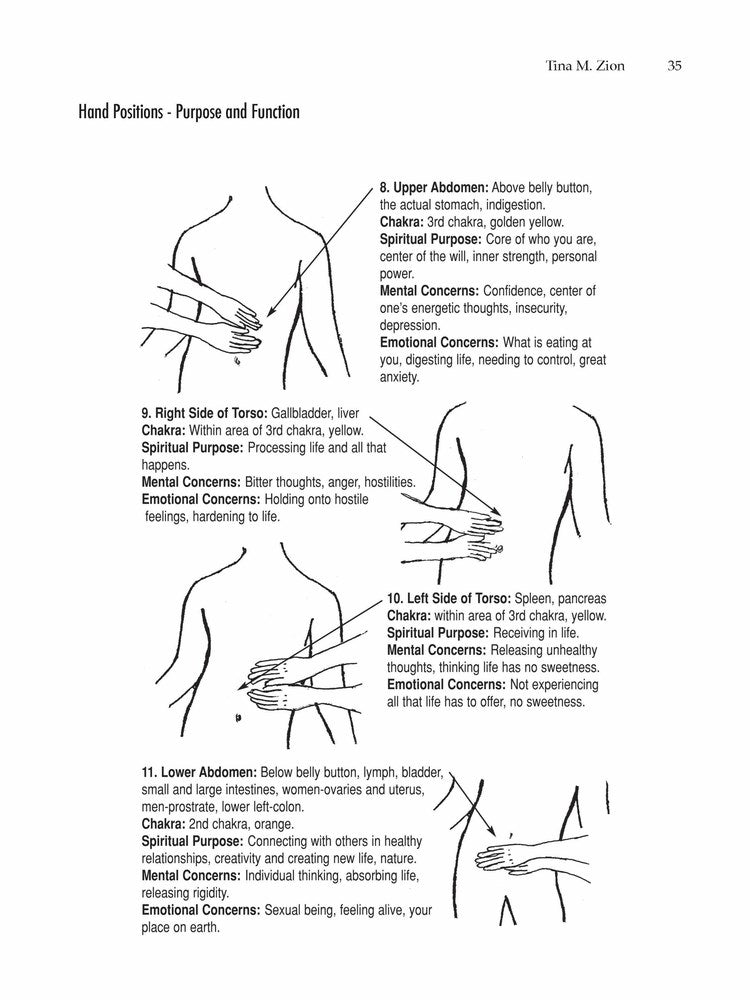 Tina M. Zion 35

Hand Positions - Purpose and Function

8. Upper Abdomen: Above belly button, the actual stomach, indigestion.
Chakra: 3rd chakra, golden yellow.
Spiritual Purpose: Core of who you are, center of the will, inner strength, personal power.
Mental Concerns: Confidence, center of one's energetic thoughts, insecurity, depression.
Emotional Concerns: What is eating at you, digesting life, needing to control, great anxiety.

9. Right Side of Torso: Gallbladder, liver
Chakra: Within area of 3rd chakra, yellow.
Spiritual Purpose: Processing life and all that happens.
Mental Concerns: Bitter thoughts, anger, hostilities.
Emotional Concerns: Holding onto hostile feelings, hardening to life.

10. Left Side of Torso: Spleen, pancreas
Chakra: within area of 3rd chakra, yellow.
Spiritual Purpose: Receiving in life.
Mental Concerns: Releasing unhealthy thoughts, thinking life has no sweetness.
Emotional Concerns: Not experiencing all that life has to offer, no sweetness.

11. Lower Abdomen: Below belly button, lymph, bladder, small and large intestines, women-ovaries and uterus, men-prostrate, lower left-colon.
Chakra: 2nd chakra, orange.
Spiritual Purpose: Connecting with others in healthy relationships, creativity and creating new life, nature.
Mental Concerns: Individual thinking, absorbing life, releasing rigidity.
Emotional Concerns: Sexual being, feeling alive, your place on earth.