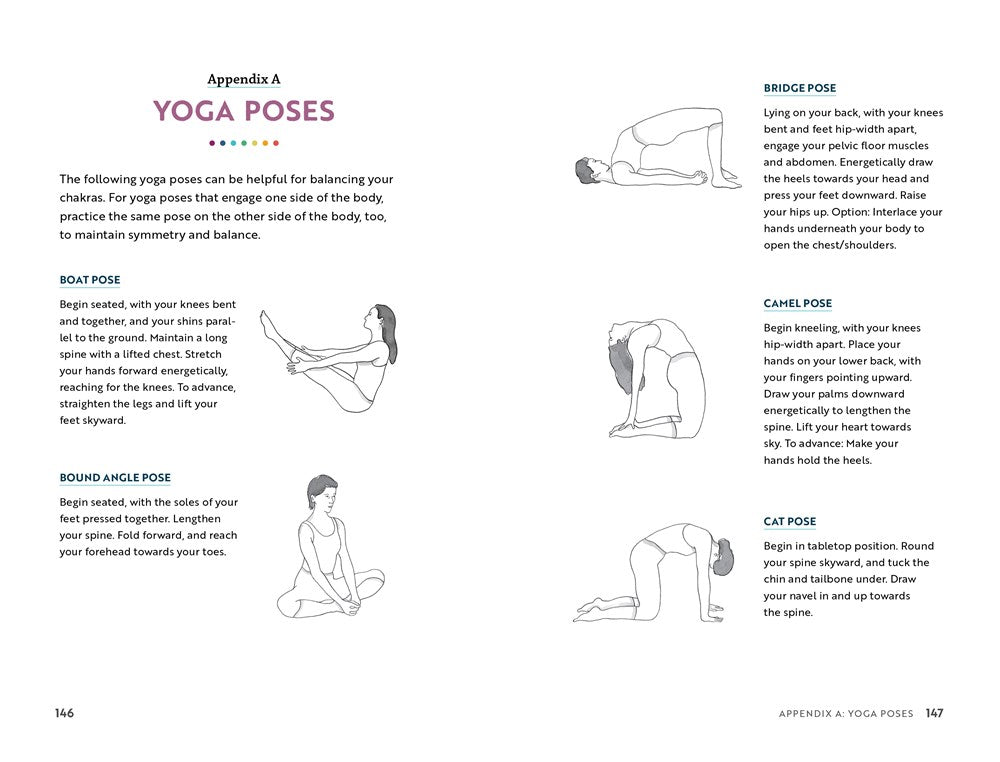 Appendix A

YOGA POSES

The following yoga poses can be helpful for balancing your chakras. For yoga poses that engage one side of the body, practice the same pose on the other side of the body, too, to maintain symmetry and balance.

BOAT POSE

Begin seated, with your knees bent and together, and your shins parallel to the ground. Maintain a long spine with a lifted chest. Stretch your hands forward energetically, reaching for the knees. To advance, straighten the legs and lift your feet skyward.

BOUND ANGLE POSE

Begin seated, with the soles of your feet pressed together. Lengthen your spine. Fold forward, and reach your forehead towards your toes.

146

BRIDGE POSE

Lying on your back, with your knees bent and feet hip-width apart, engage your pelvic floor muscles and abdomen. Energetically draw the heels towards your head and press your feet downward. Raise your hips up. Option: Interlace your hands underneath your body to open the chest/shoulders.

CAMEL POSE

Begin kneeling, with your knees hip-width apart. Place your hands on your lower back, with your fingers pointing upward. Draw your palms downward energetically to lengthen the spine. Lift your heart towards sky. To advance: Make your hands hold the heels.

CAT POSE

Begin in tabletop position. Round your spine skyward, and tuck the chin and tailbone under. Draw your navel in and up towards the spine.

APPENDIX A: YOGA POSES 147