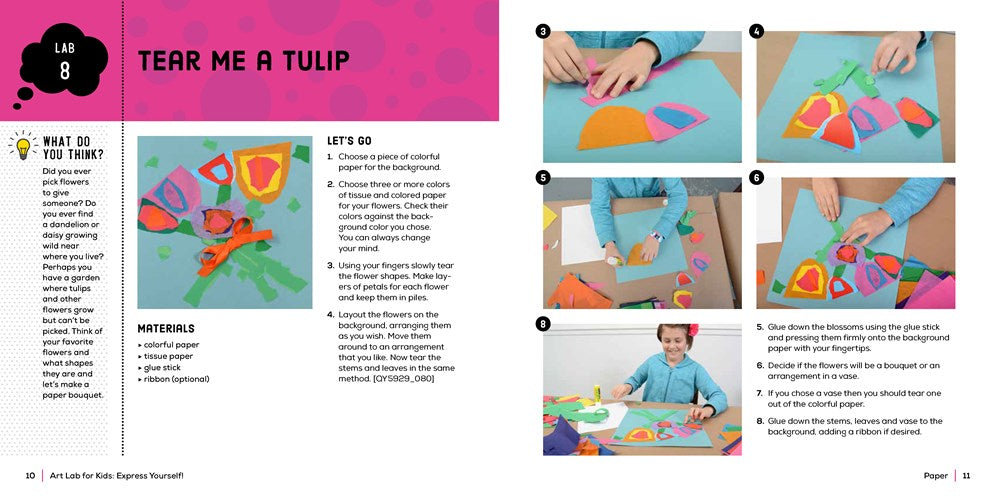 LAB 8

TEAR ME A TULIP

WHAT DO YOU THINK?

Did you ever pick flowers to give someone? Do you ever find a dandelion or daisy growing wild near where you live? Perhaps you have a garden where tulips and other flowers grow but can't be picked. Think of your favorite flowers and what shapes they are and let's make a paper bouquet.

MATERIALS

▸ colorful paper
▸ tissue paper
▸ glue stick
▸ ribbon (optional)

LET'S GO

1. Choose a piece of colorful paper for the background.

2. Choose three or more colors of tissue and colored paper for your flowers. Check their colors against the background color you chose. You can always change your mind.

3. Using your fingers slowly tear the flower shapes. Make layers of petals for each flower and keep them in piles.

4. Layout the flowers on the background, arranging them as you wish. Move them around to an arrangement that you like. Now tear the stems and leaves in the same method. [QYS929_080]

3

4

5

6

8

5. Glue down the blossoms using the glue stick and pressing them firmly onto the background paper with your fingertips.

6. Decide if the flowers will be a bouquet or an arrangement in a vase.

7. If you chose a vase then you should tear one out of the colorful paper.

8. Glue down the stems, leaves and vase to the background, adding a ribbon if desired.

10 | Art Lab for Kids: Express Yourself!

Paper | 11