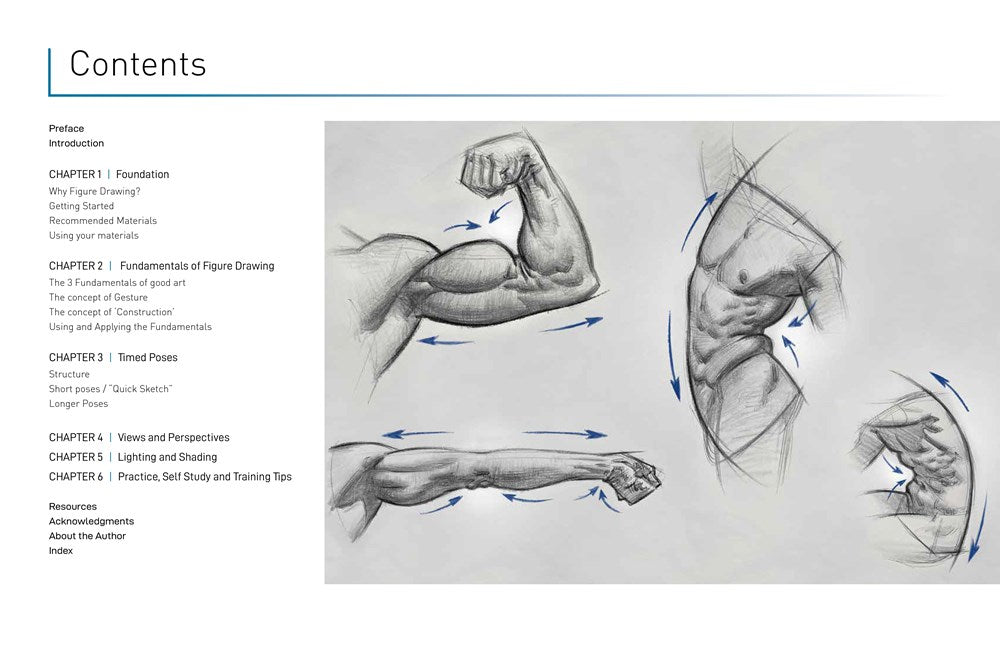 Contents

Preface
Introduction

CHAPTER 1 | Foundation
Why Figure Drawing?
Getting Started
Recommended Materials
Using your materials

CHAPTER 2 | Fundamentals of Figure Drawing
The 3 Fundamentals of good art
The concept of Gesture
The concept of 'Construction'
Using and Applying the Fundamentals

CHAPTER 3 | Timed Poses
Structure
Short poses / "Quick Sketch"
Longer Poses

CHAPTER 4 | Views and Perspectives
CHAPTER 5 | Lighting and Shading
CHAPTER 6 | Practice, Self Study and Training Tips

Resources
Acknowledgments
About the Author
Index