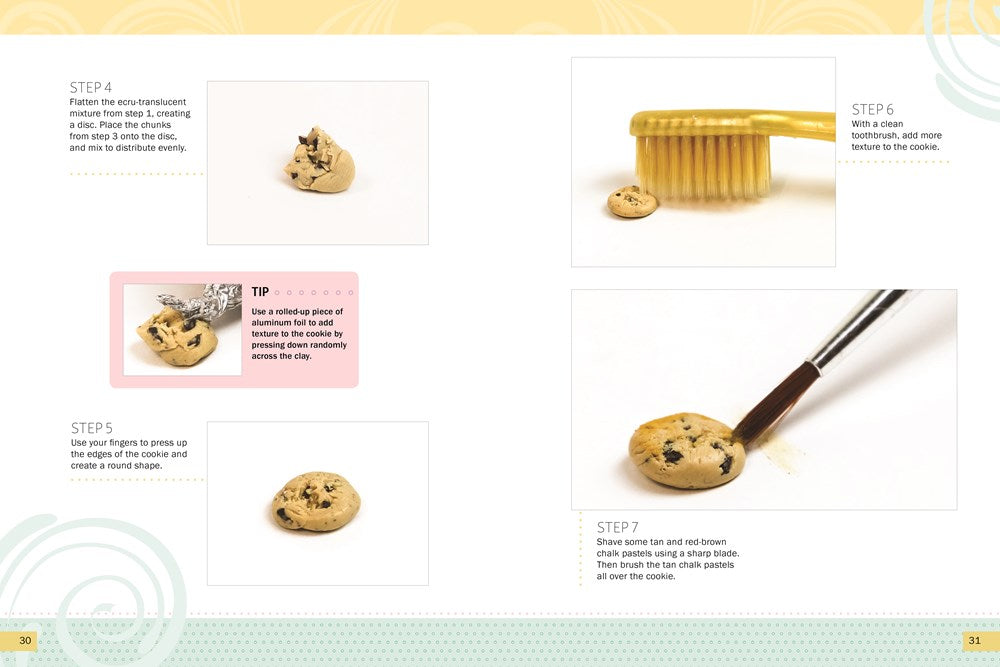 STEP 4
Flatten the ecru-translucent mixture from step 1, creating a disc. Place the chunks from step 3 onto the disc, and mix to distribute evenly.

TIP
Use a rolled-up piece of aluminum foil to add texture to the cookie by pressing down randomly across the clay.

STEP 5
Use your fingers to press up the edges of the cookie and create a round shape.

30

STEP 6
With a clean toothbrush, add more texture to the cookie.

STEP 7
Shave some tan and red-brown chalk pastels using a sharp blade. Then brush the tan chalk pastels all over the cookie.

31