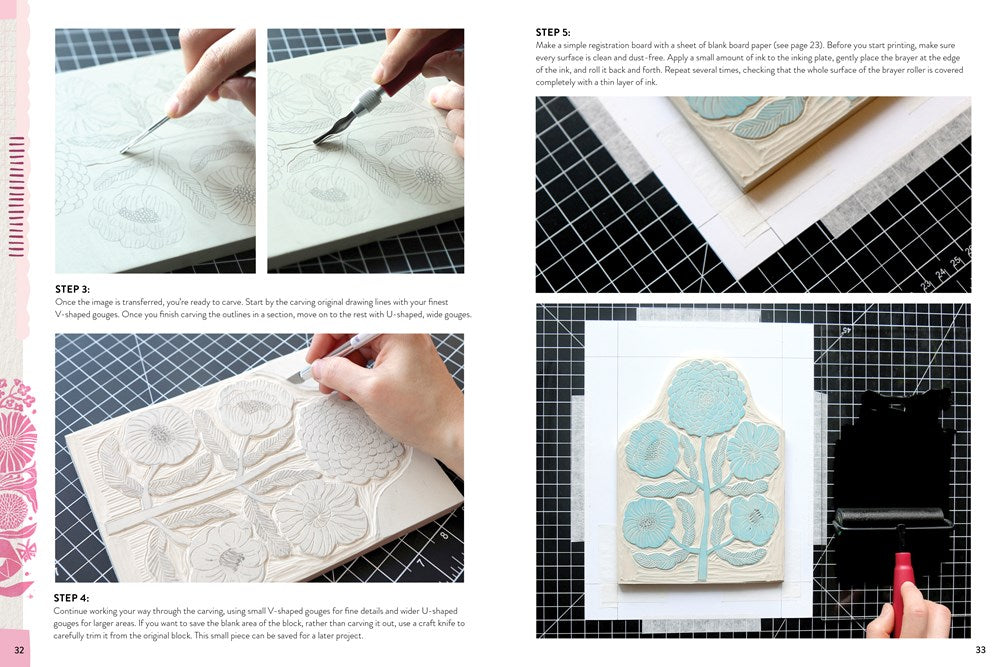 STEP 3:
Once the image is transferred, you're ready to carve. Start by the carving original drawing lines with your finest V-shaped gouges. Once you finish carving the outlines in a section, move on to the rest with U-shaped, wide gouges.

STEP 4:
Continue working your way through the carving, using small V-shaped gouges for fine details and wider U-shaped gouges for larger areas. If you want to save the blank area of the block, rather than carving it out, use a craft knife to carefully trim it from the original block. This small piece can be saved for a later project.

32

STEP 5:
Make a simple registration board with a sheet of blank board paper (see page 23). Before you start printing, make sure every surface is clean and dust-free. Apply a small amount of ink to the inking plate, gently place the brayer at the edge of the ink, and roll it back and forth. Repeat several times, checking that the whole surface of the brayer roller is covered completely with a thin layer of ink.

33