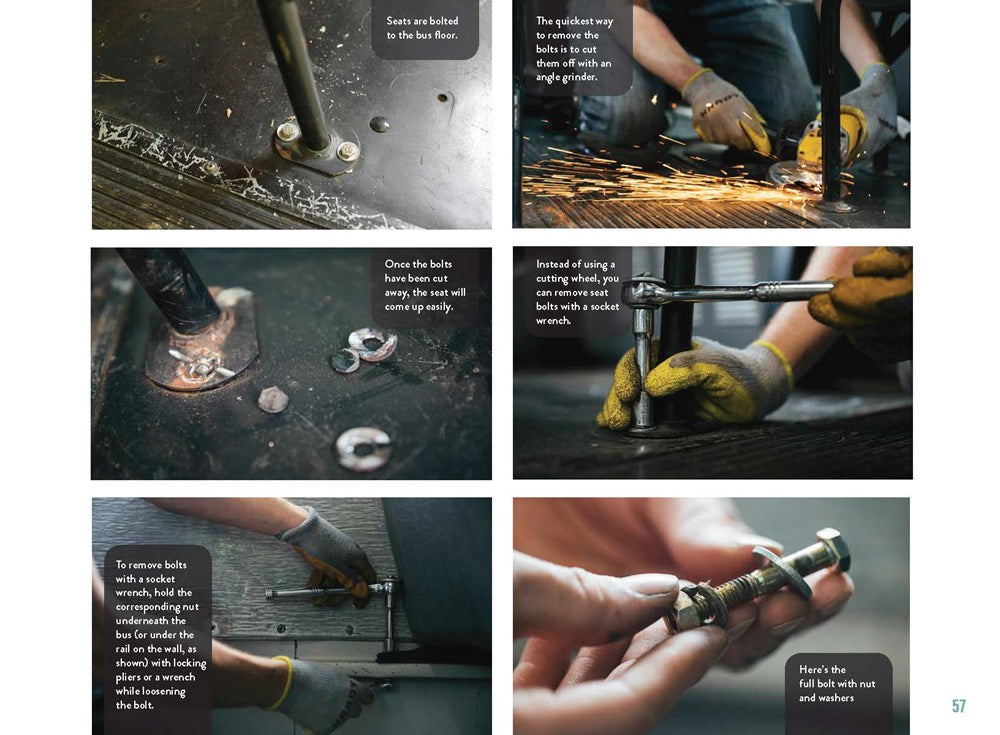 Seats are bolted to the bus floor.

The quickest way to remove the bolts is to cut them off with an angle grinder.

Once the bolts have been cut away, the seat will come up easily.

Instead of using a cutting wheel, you can remove seat bolts with a socket wrench.

To remove bolts with a socket wrench, hold the corresponding nut underneath the bus (or under the rail on the wall, as shown) with locking pliers or a wrench while loosening the bolt.

Here's the full bolt with nut and washers

57