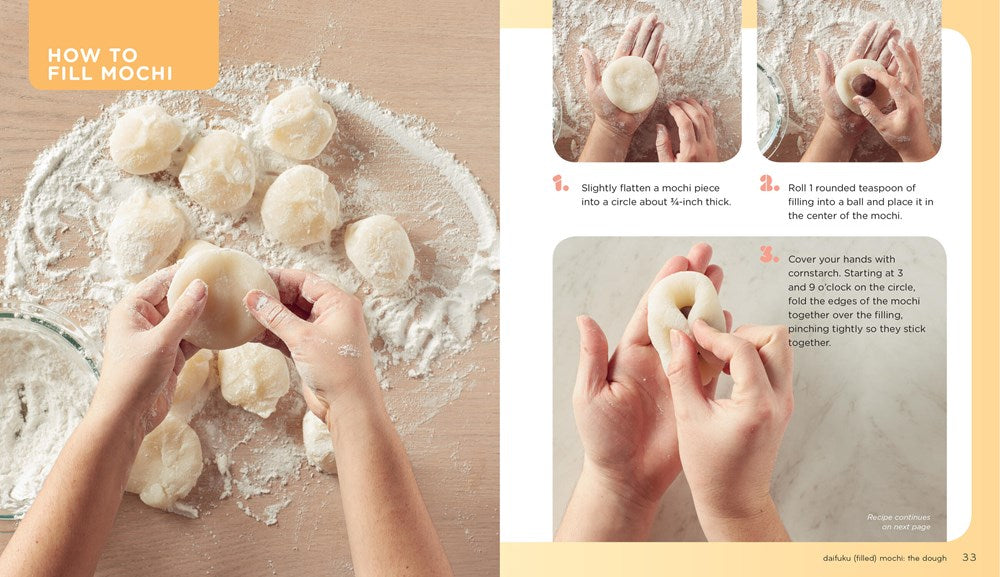 HOW TO FILL MOCHI

1. Slightly flatten a mochi piece into a circle about ¾-inch thick.

2. Roll 1 rounded teaspoon of filling into a ball and place it in the center of the mochi.

3. Cover your hands with cornstarch. Starting at 3 and 9 o'clock on the circle, fold the edges of the mochi together over the filling, pinching tightly so they stick together.

Recipe continues on next page

daifuku (filled) mochi: the dough 33