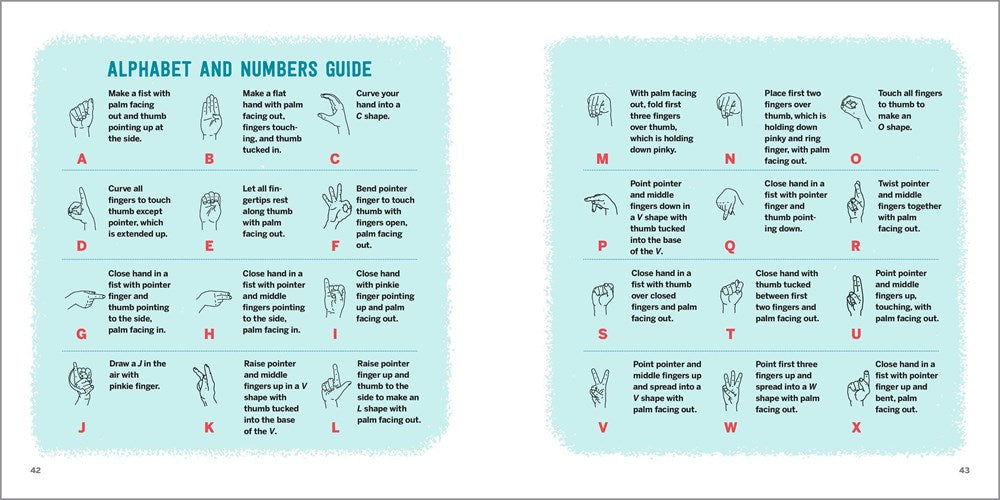 ALPHABET AND NUMBERS GUIDE

Make a fist with palm facing out and thumb pointing up at the side.
A

Make a flat hand with palm facing out, fingers touching, and thumb tucked in.
B

Curve your hand into a C shape.
C

Curve all fingers to touch thumb except pointer, which is extended up.
D

Let all fingertips rest along thumb with palm facing out.
E

Bend pointer finger to touch thumb with fingers open, palm facing out.
F

Close hand in a fist with pointer finger and thumb pointing to the side, palm facing in.
G

Close hand in a fist with pointer and middle fingers pointing to the side, palm facing in.
H

Close hand with pinkie finger pointing up and palm facing out.
I

Draw a J in the air with pinkie finger.
J

Raise pointer and middle fingers up in a V shape with thumb tucked into the base of the V.
K

Raise pointer finger up and thumb to the side to make an L shape with palm facing out.
L

42

With palm facing out, fold first three fingers over thumb, which is holding down pinky.
M

Place first two fingers over thumb, which is holding down pinky and ring finger, with palm facing out.
N

Touch all fingers to thumb to make an O shape.
O

Point pointer and middle fingers down in a V shape with thumb tucked into the base of the V.
P

Close hand in a fist with pointer finger and thumb pointing down.
Q

Twist pointer and middle fingers together with palm facing out.
R

Close hand in a fist with thumb over closed fingers and palm facing out.
S

Close hand with thumb tucked between first two fingers and palm facing out.
T

Point pointer and middle fingers up, touching, with palm facing out.
U

Point pointer and middle fingers up and spread into a V shape with palm facing out.
V

Point first three fingers up and spread into a W shape with palm facing out.
W

Close hand in a fist with pointer finger up and bent, palm facing out.
X

43