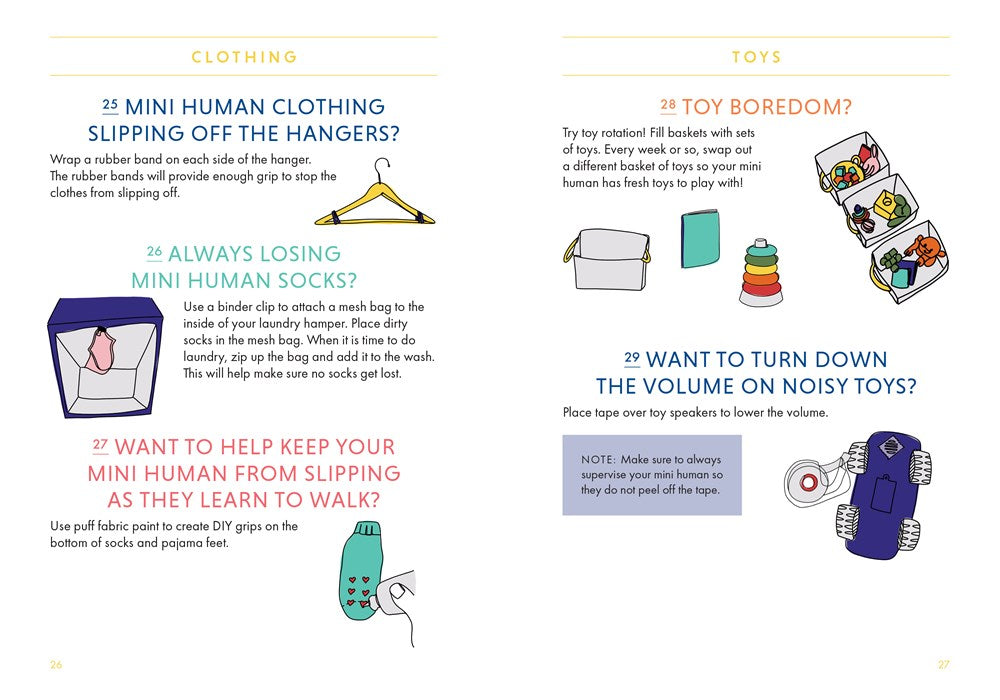 CLOTHING

25 MINI HUMAN CLOTHING SLIPPING OFF THE HANGERS?

Wrap a rubber band on each side of the hanger. The rubber bands will provide enough grip to stop the clothes from slipping off.

26 ALWAYS LOSING MINI HUMAN SOCKS?

Use a binder clip to attach a mesh bag to the inside of your laundry hamper. Place dirty socks in the mesh bag. When it is time to do laundry, zip up the bag and add it to the wash. This will help make sure no socks get lost.

27 WANT TO HELP KEEP YOUR MINI HUMAN FROM SLIPPING AS THEY LEARN TO WALK?

Use puff fabric paint to create DIY grips on the bottom of socks and pajama feet.

26

TOYS

28 TOY BOREDOM?

Try toy rotation! Fill baskets with sets of toys. Every week or so, swap out a different basket of toys so your mini human has fresh toys to play with!

29 WANT TO TURN DOWN THE VOLUME ON NOISY TOYS?

Place tape over toy speakers to lower the volume.

NOTE: Make sure to always supervise your mini human so they do not peel off the tape.

27