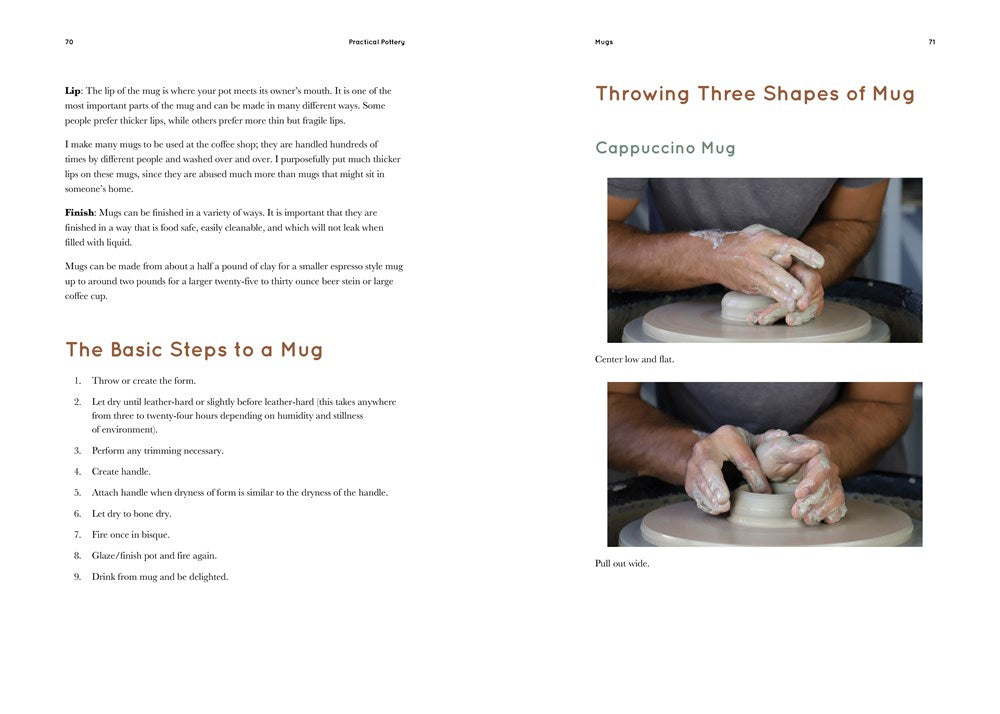 70 Practical Pottery

**Lip**: The lip of the mug is where your pot meets its owner's mouth. It is one of the most important parts of the mug and can be made in many different ways. Some people prefer thicker lips, while others prefer more thin but fragile lips.

I make many mugs to be used at the coffee shop; they are handled hundreds of times by different people and washed over and over. I purposefully put much thicker lips on these mugs, since they are abused much more than mugs that might sit in someone's home.

**Finish**: Mugs can be finished in a variety of ways. It is important that they are finished in a way that is food safe, easily cleanable, and which will not leak when filled with liquid.

Mugs can be made from about a half a pound of clay for a smaller espresso style mug up to around two pounds for a larger twenty-five to thirty ounce beer stein or large coffee cup.

The Basic Steps to a Mug

1. Throw or create the form.
2. Let dry until leather-hard or slightly before leather-hard (this takes anywhere from three to twenty-four hours depending on humidity and stillness of environment).
3. Perform any trimming necessary.
4. Create handle.
5. Attach handle when dryness of form is similar to the dryness of the handle.
6. Let dry to bone dry.
7. Fire once in bisque.
8. Glaze/finish pot and fire again.
9. Drink from mug and be delighted.

Mugs 71

Throwing Three Shapes of Mug

Cappuccino Mug

Center low and flat.

Pull out wide.