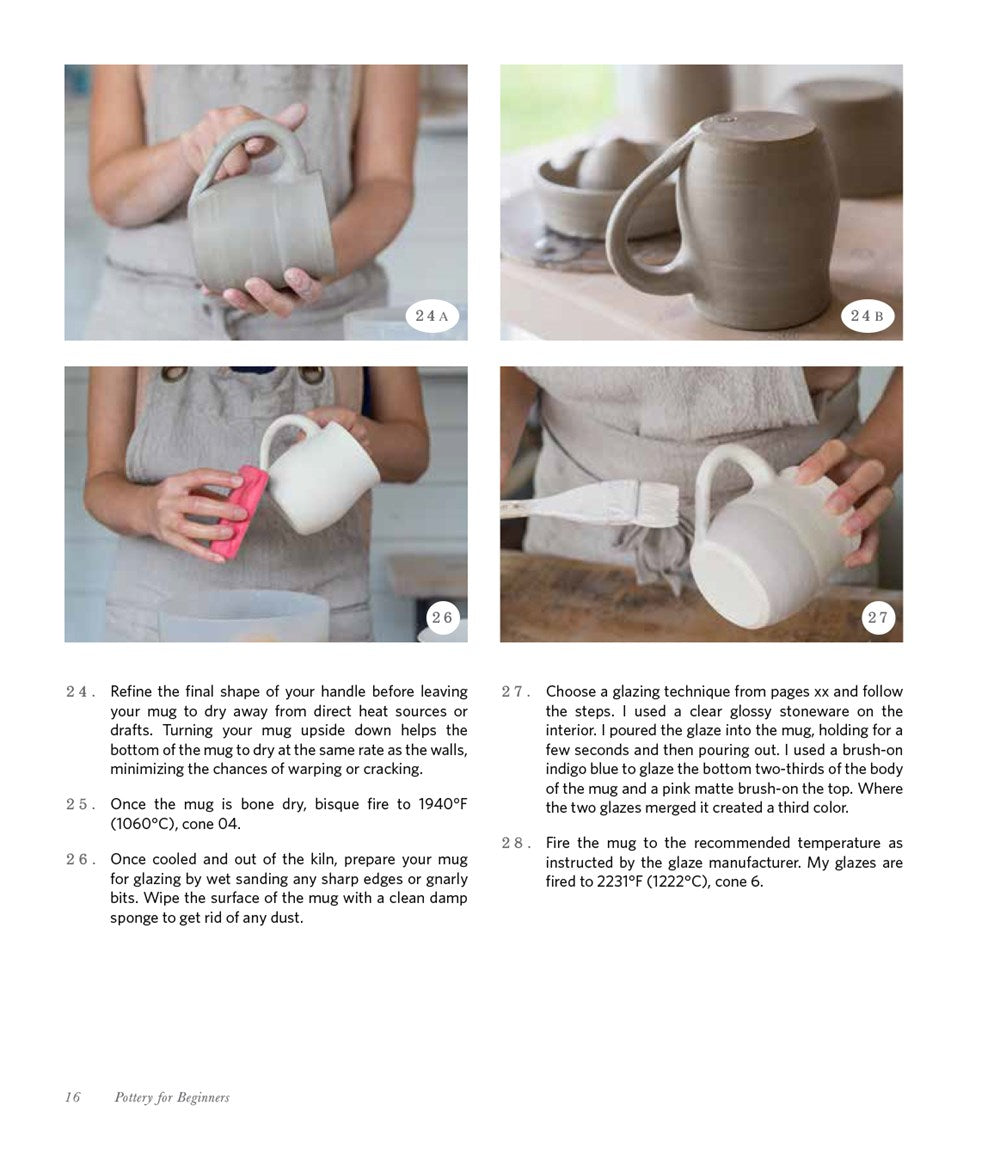 24A

24B

26

27

24. Refine the final shape of your handle before leaving your mug to dry away from direct heat sources or drafts. Turning your mug upside down helps the bottom of the mug to dry at the same rate as the walls, minimizing the chances of warping or cracking.

25. Once the mug is bone dry, bisque fire to 1940°F (1060°C), cone 04.

26. Once cooled and out of the kiln, prepare your mug for glazing by wet sanding any sharp edges or gnarly bits. Wipe the surface of the mug with a clean damp sponge to get rid of any dust.

27. Choose a glazing technique from pages xx and follow the steps. I used a clear glossy stoneware on the interior. I poured the glaze into the mug, holding for a few seconds and then pouring out. I used a brush-on indigo blue to glaze the bottom two-thirds of the body of the mug and a pink matte brush-on the top. Where the two glazes merged it created a third color.

28. Fire the mug to the recommended temperature as instructed by the glaze manufacturer. My glazes are fired to 2231°F (1222°C), cone 6.

16 Pottery for Beginners