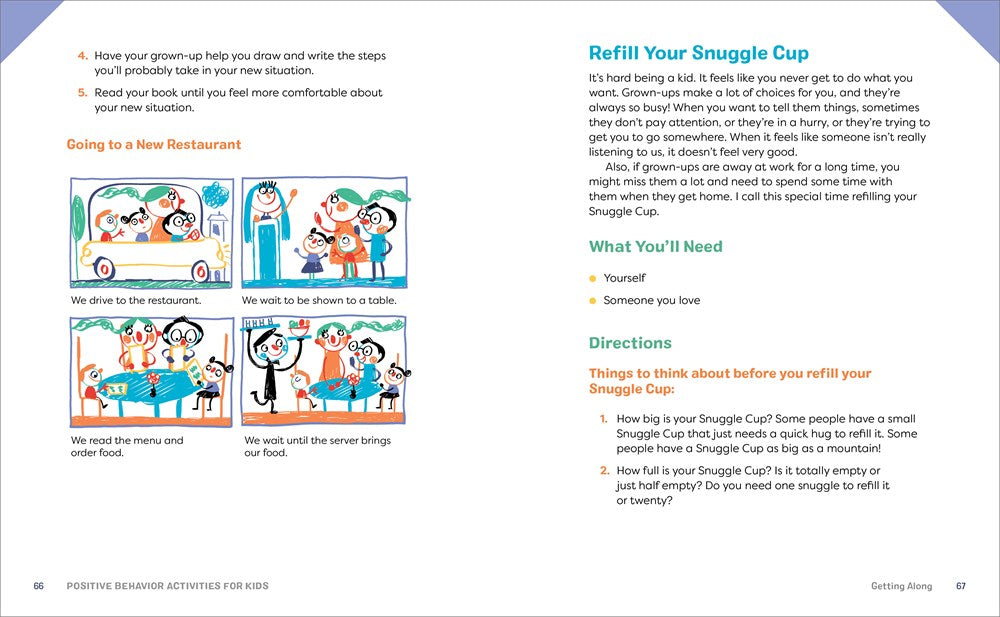 4. Have your grown-up help you draw and write the steps you'll probably take in your new situation.

5. Read your book until you feel more comfortable about your new situation.

Going to a New Restaurant

We drive to the restaurant.

We wait to be shown to a table.

We read the menu and order food.

We wait until the server brings our food.

66 POSITIVE BEHAVIOR ACTIVITIES FOR KIDS

Refill Your Snuggle Cup

It's hard being a kid. It feels like you never get to do what you want. Grown-ups make a lot of choices for you, and they're always so busy! When you want to tell them things, sometimes they don't pay attention, or they're in a hurry, or they're trying to get you to go somewhere. When it feels like someone isn't really listening to us, it doesn't feel very good.

Also, if grown-ups are away at work for a long time, you might miss them a lot and need to spend some time with them when they get home. I call this special time refilling your Snuggle Cup.

What You'll Need

Yourself

Someone you love

Directions

Things to think about before you refill your Snuggle Cup:

1. How big is your Snuggle Cup? Some people have a small Snuggle Cup that just needs a quick hug to refill it. Some people have a Snuggle Cup as big as a mountain!

2. How full is your Snuggle Cup? Is it totally empty or just half empty? Do you need one snuggle to refill it or twenty?

Getting Along 67