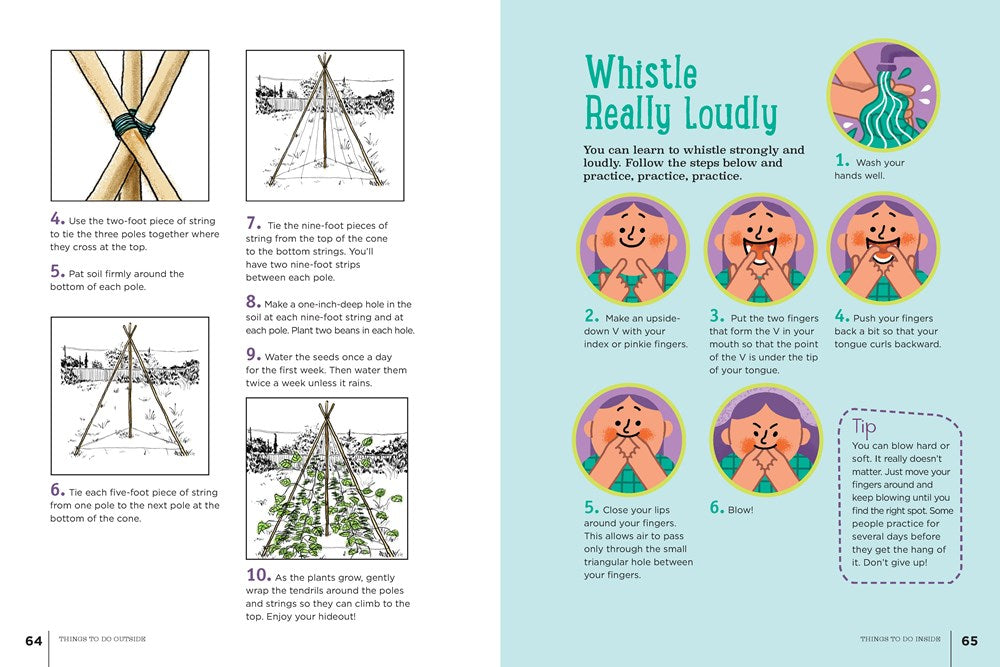 4. Use the two-foot piece of string to tie the three poles together where they cross at the top.

5. Pat soil firmly around the bottom of each pole.

6. Tie each five-foot piece of string from one pole to the next pole at the bottom of the cone.

7. Tie the nine-foot pieces of string from the top of the cone to the bottom strings. You'll have two nine-foot strips between each pole.

8. Make a one-inch-deep hole in the soil at each nine-foot string and at each pole. Plant two beans in each hole.

9. Water the seeds once a day for the first week. Then water them twice a week unless it rains.

10. As the plants grow, gently wrap the tendrils around the poles and strings so they can climb to the top. Enjoy your hideout!

64 THINGS TO DO OUTSIDE

Whistle Really Loudly

You can learn to whistle strongly and loudly. Follow the steps below and practice, practice, practice.

1. Wash your hands well.

2. Make an upside-down V with your index or pinkie fingers.

3. Put the two fingers that form the V in your mouth so that the point of the V is under the tip of your tongue.

4. Push your fingers back a bit so that your tongue curls backward.

5. Close your lips around your fingers. This allows air to pass only through the small triangular hole between your fingers.

6. Blow!

Tip
You can blow hard or soft. It really doesn't matter. Just move your fingers around and keep blowing until you find the right spot. Some people practice for several days before they get the hang of it. Don't give up!

THINGS TO DO INSIDE 65