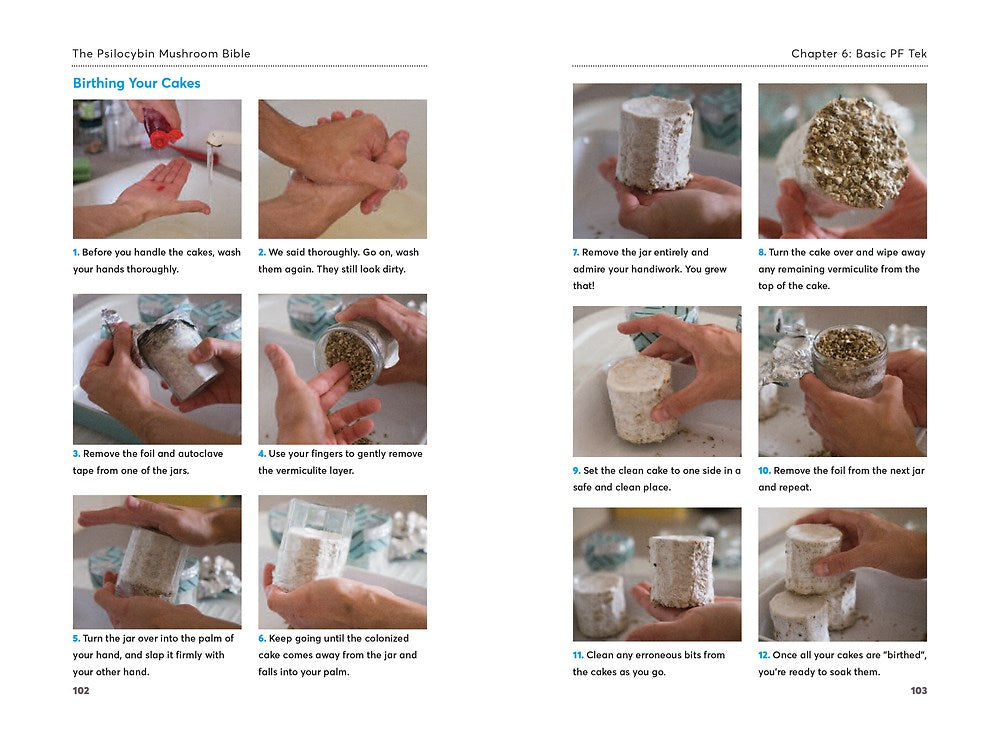 The Psilocybin Mushroom Bible

Birthing Your Cakes

1. Before you handle the cakes, wash your hands thoroughly.

2. We said thoroughly. Go on, wash them again. They still look dirty.

3. Remove the foil and autoclave tape from one of the jars.

4. Use your fingers to gently remove the vermiculite layer.

5. Turn the jar over into the palm of your hand, and slap it firmly with your other hand.

6. Keep going until the colonized cake comes away from the jar and falls into your palm.

102

Chapter 6: Basic PF Tek

7. Remove the jar entirely and admire your handiwork. You grew that!

8. Turn the cake over and wipe away any remaining vermiculite from the top of the cake.

9. Set the clean cake to one side in a safe and clean place.

10. Remove the foil from the next jar and repeat.

11. Clean any erroneous bits from the cakes as you go.

12. Once all your cakes are "birthed", you're ready to soak them.

103