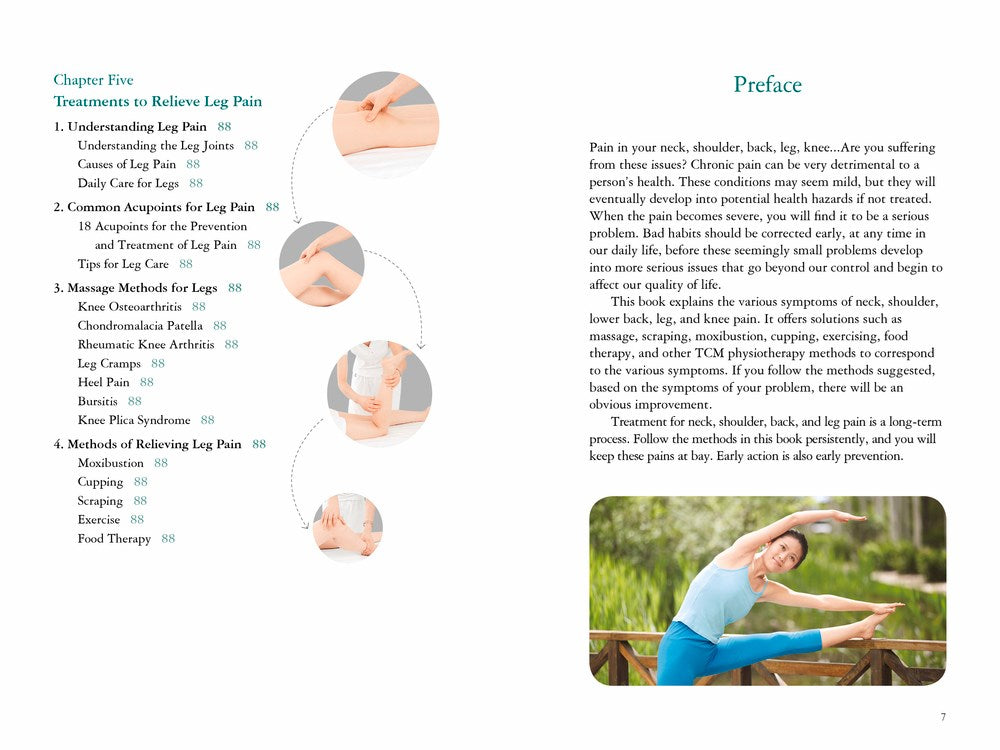 Chapter Five
Treatments to Relieve Leg Pain

1. Understanding Leg Pain 88
Understanding the Leg Joints 88
Causes of Leg Pain 88
Daily Care for Legs 88

2. Common Acupoints for Leg Pain 88
18 Acupoints for the Prevention and Treatment of Leg Pain 88
Tips for Leg Care 88

3. Massage Methods for Legs 88
Knee Osteoarthritis 88
Chondromalacia Patella 88
Rheumatic Knee Arthritis 88
Leg Cramps 88
Heel Pain 88
Bursitis 88
Knee Plica Syndrome 88

4. Methods of Relieving Leg Pain 88
Moxibustion 88
Cupping 88
Scraping 88
Exercise 88
Food Therapy 88

Preface

Pain in your neck, shoulder, back, leg, knee...Are you suffering from these issues? Chronic pain can be very detrimental to a person's health. These conditions may seem mild, but they will eventually develop into potential health hazards if not treated. When the pain becomes severe, you will find it to be a serious problem. Bad habits should be corrected early, at any time in our daily life, before these seemingly small problems develop into more serious issues that go beyond our control and begin to affect our quality of life.

This book explains the various symptoms of neck, shoulder, lower back, leg, and knee pain. It offers solutions such as massage, scraping, moxibustion, cupping, exercising, food therapy, and other TCM physiotherapy methods to correspond to the various symptoms. If you follow the methods suggested, based on the symptoms of your problem, there will be an obvious improvement.

Treatment for neck, shoulder, back, and leg pain is a long-term process. Follow the methods in this book persistently, and you will keep these pains at bay. Early action is also early prevention.

7