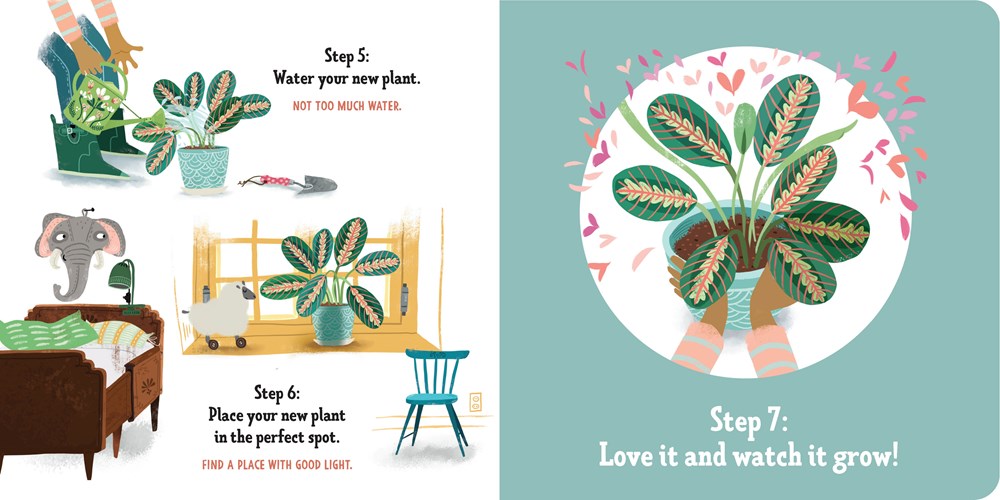 Step 5:
Water your new plant.

NOT TOO MUCH WATER.

Step 6:
Place your new plant in the perfect spot.

FIND A PLACE WITH GOOD LIGHT.

Step 7:
Love it and watch it grow!