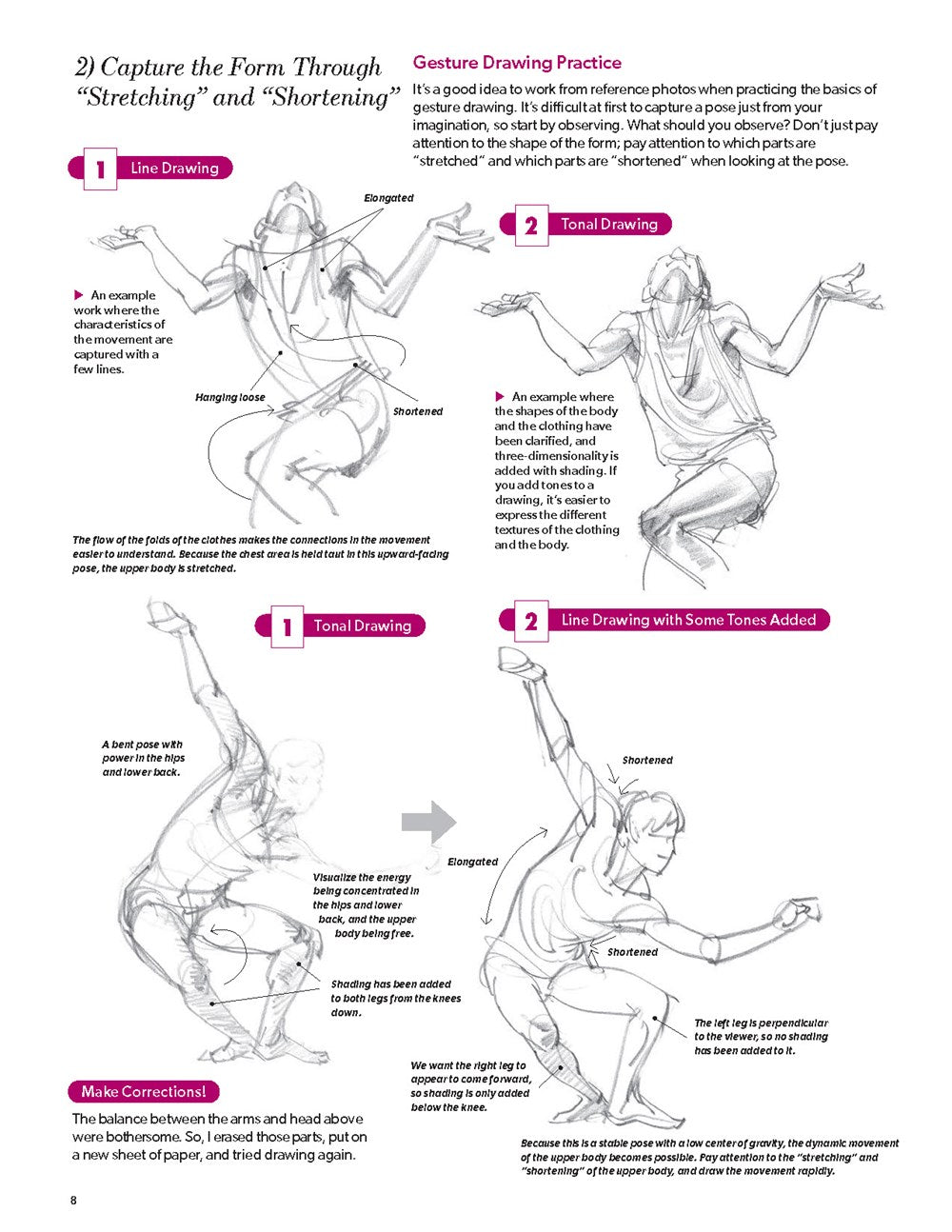 2) Capture the Form Through "Stretching" and "Shortening"

Gesture Drawing Practice

It's a good idea to work from reference photos when practicing the basics of gesture drawing. It's difficult at first to capture a pose just from your imagination, so start by observing. What should you observe? Don't just pay attention to the shape of the form; pay attention to which parts are "stretched" and which parts are "shortened" when looking at the pose.

1 Line Drawing

Elongated

▶ An example work where the characteristics of the movement are captured with a few lines.

Hanging loose

Shortened

The flow of the folds of the clothes makes the connections in the movement easier to understand. Because the chest area is held taut in this upward-facing pose, the upper body is stretched.

2 Tonal Drawing

▶ An example where the shapes of the body and the clothing have been clarified, and three-dimensionality is added with shading. If you add tones to a drawing, it's easier to express the different textures of the clothing and the body.

1 Tonal Drawing

A bent pose with power in the hips and lower back.

Visualize the energy being concentrated in the hips and lower back, and the upper body being free.

Shading has been added to both legs from the knees down.

Make Corrections!

The balance between the arms and head above were bothersome. So, I erased those parts, put on a new sheet of paper, and tried drawing again.

2 Line Drawing with Some Tones Added

Shortened

Elongated

Shortened

The left leg is perpendicular to the viewer, so no shading has been added to it.

We want the right leg to appear to come forward, so shading is only added below the knee.

Because this is a stable pose with a low center of gravity, the dynamic movement of the upper body becomes possible. Pay attention to the "stretching" and "shortening" of the upper body, and draw the movement rapidly.

8